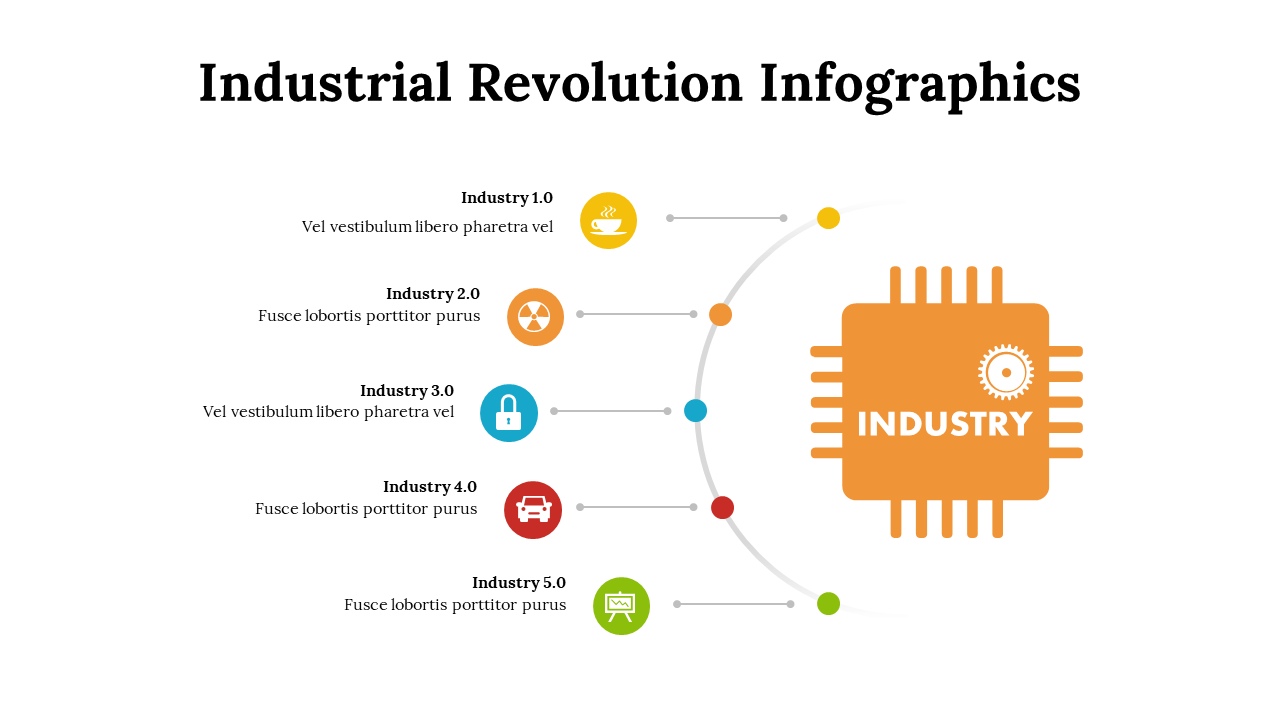 Industrial Revolution Infographics

Industry 1.0
Vel vestibulum libero pharetra vel

Industry 2.0
Fusce lobortis porttitor purus

Industry 3.0
Vel vestibulum libero pharetra vel

Industry 4.0
Fusce lobortis porttitor purus

Industry 5.0
Fusce lobortis porttitor purus

INDUSTRY