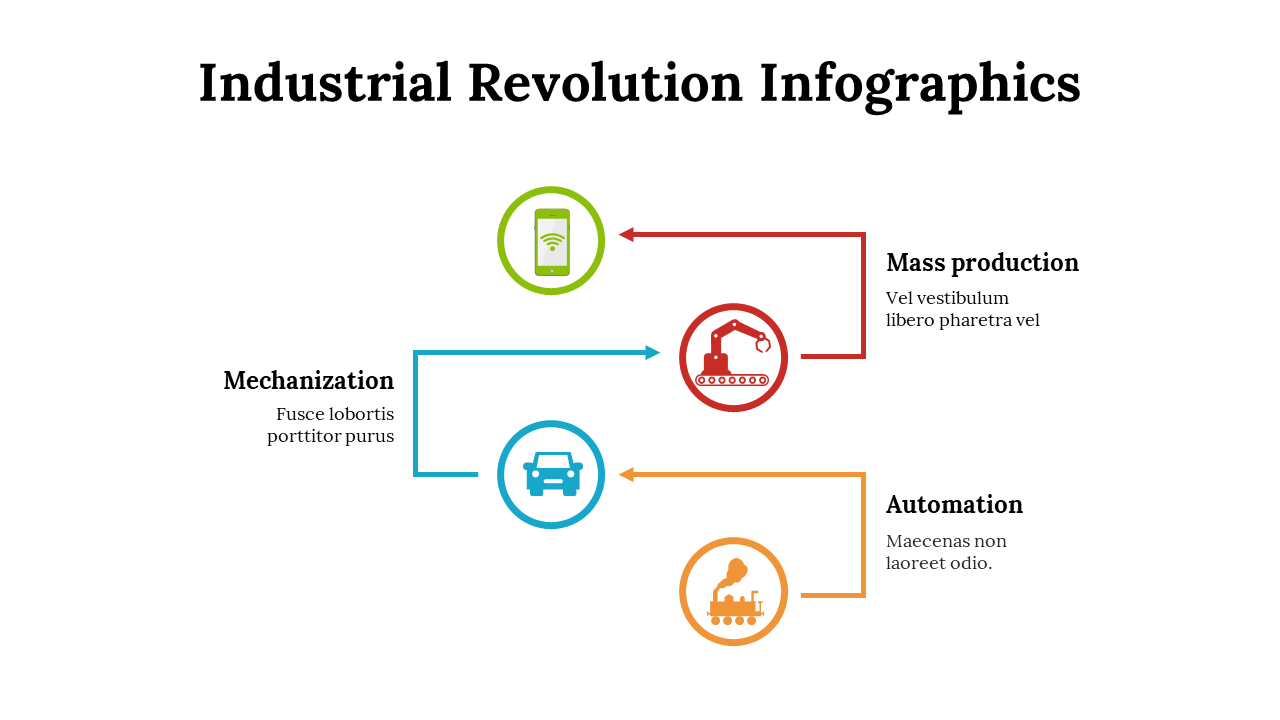 Industrial Revolution Infographics

Mass production

Vel vestibulum libero pharetra vel

Mechanization

Fusce lobortis porttitor purus

Automation

Maecenas non laoreet odio.