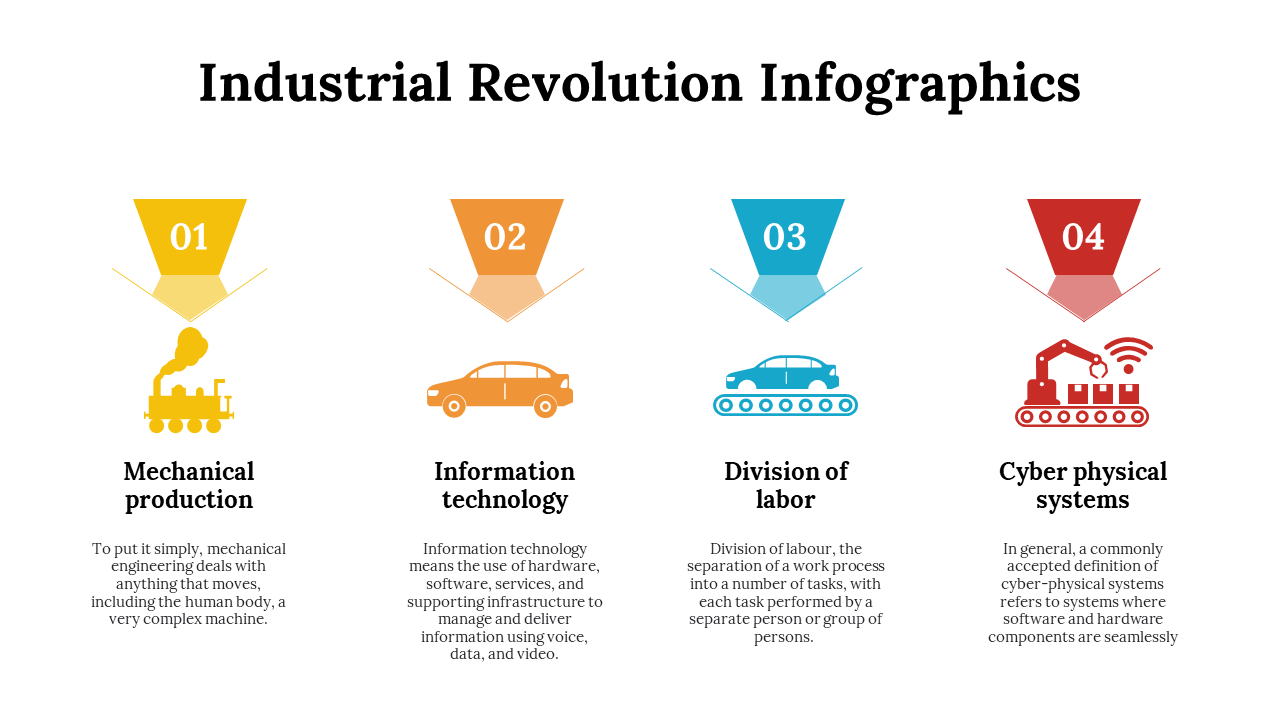 Industrial Revolution Infographics

01

Mechanical production

To put it simply, mechanical engineering deals with anything that moves, including the human body, a very complex machine.

02

Information technology

Information technology means the use of hardware, software, services, and supporting infrastructure to manage and deliver information using voice, data, and video.

03

Division of labor

Division of labour, the separation of a work process into a number of tasks, with each task performed by a separate person or group of persons.

04

Cyber physical systems

In general, a commonly accepted definition of cyber-physical systems refers to systems where software and hardware components are seamlessly