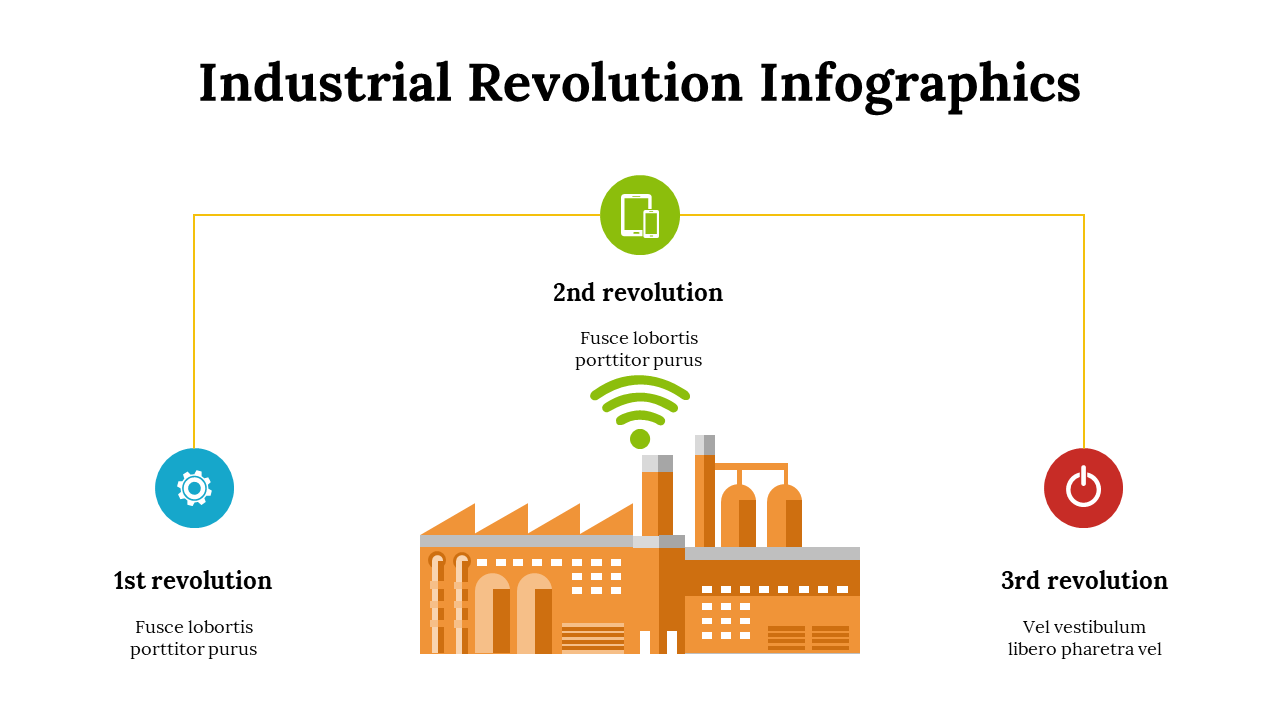 Industrial Revolution Infographics

2nd revolution

Fusce lobortis porttitor purus

1st revolution

Fusce lobortis porttitor purus

3rd revolution

Vel vestibulum libero pharetra vel