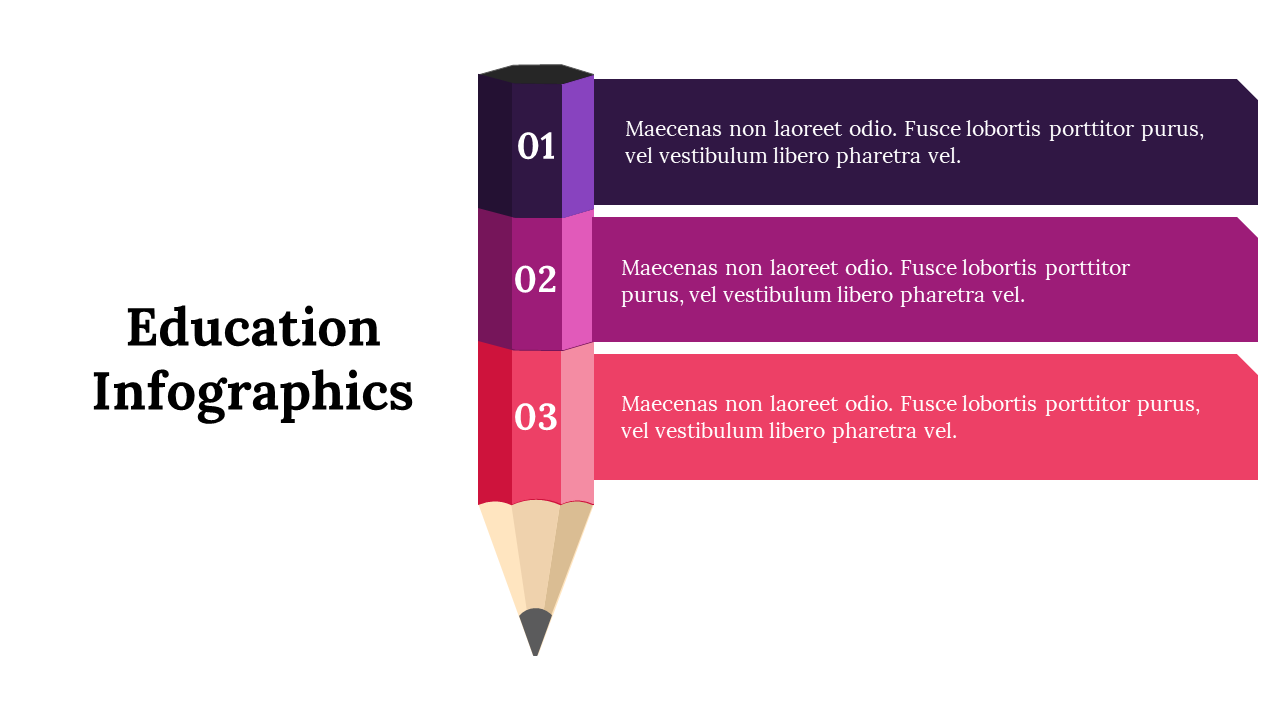 Education Infographics

01

Maecenas non laoreet odio. Fusce lobortis porttitor purus, vel vestibulum libero pharetra vel.

02

Maecenas non laoreet odio. Fusce lobortis porttitor purus, vel vestibulum libero pharetra vel.

03

Maecenas non laoreet odio. Fusce lobortis porttitor purus, vel vestibulum libero pharetra vel.