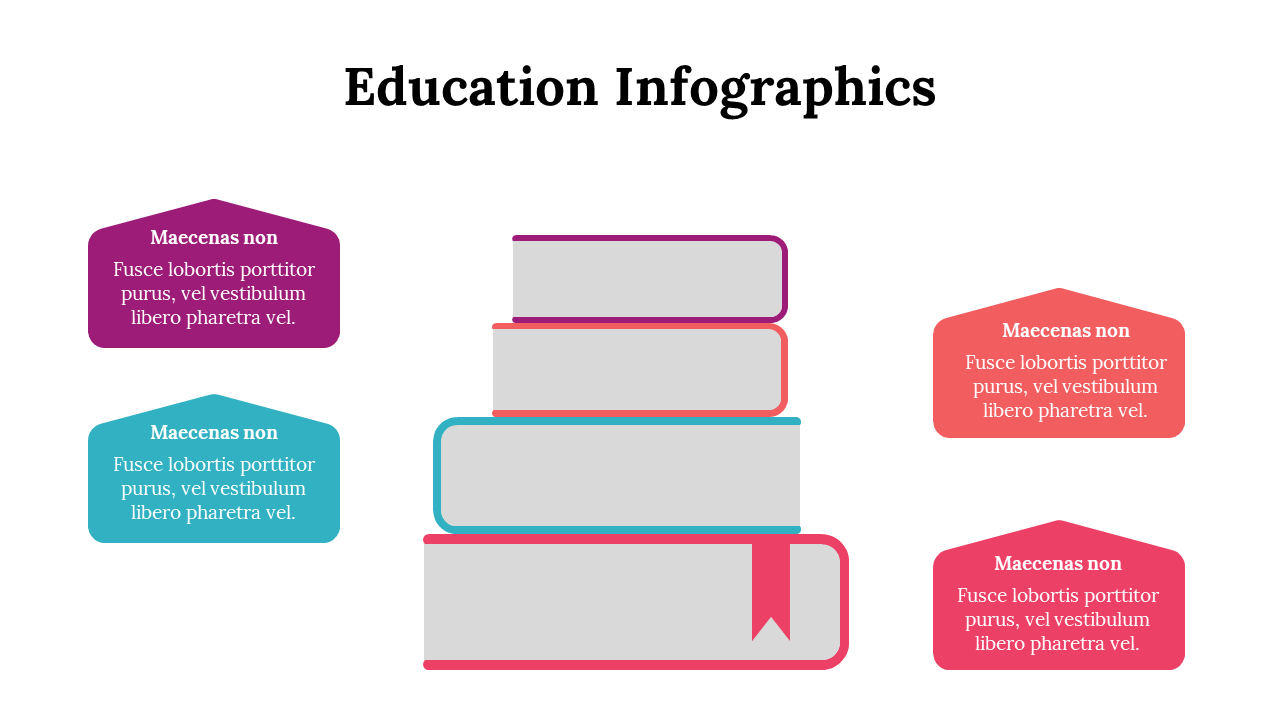 Education Infographics

Maecenas non
Fusce lobortis porttitor purus, vel vestibulum libero pharetra vel.

Maecenas non
Fusce lobortis porttitor purus, vel vestibulum libero pharetra vel.

Maecenas non
Fusce lobortis porttitor purus, vel vestibulum libero pharetra vel.

Maecenas non
Fusce lobortis porttitor purus, vel vestibulum libero pharetra vel.