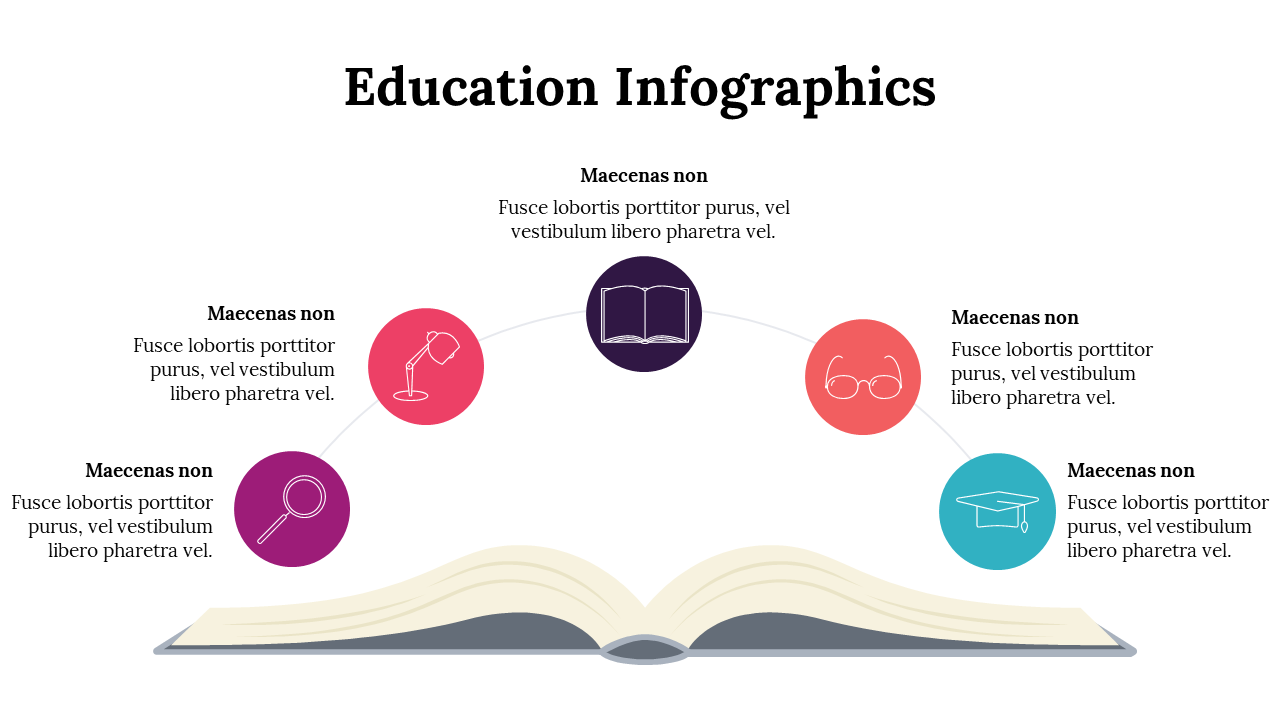 Education Infographics

Maecenas non

Fusce lobortis porttitor purus, vel vestibulum libero pharetra vel.

Maecenas non

Fusce lobortis porttitor purus, vel vestibulum libero pharetra vel.

Maecenas non

Fusce lobortis porttitor purus, vel vestibulum libero pharetra vel.

Maecenas non

Fusce lobortis porttitor purus, vel vestibulum libero pharetra vel.

Maecenas non

Fusce lobortis porttitor purus, vel vestibulum libero pharetra vel.