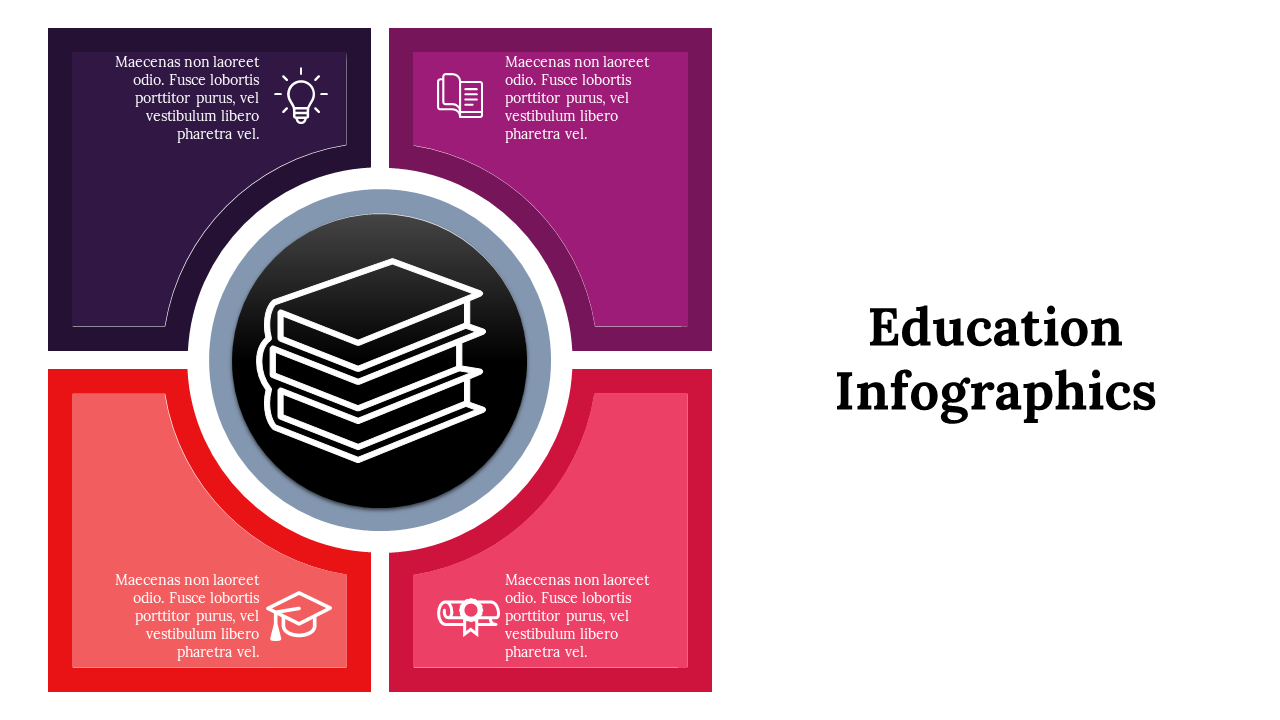 Maecenas non laoreet odio. Fusce lobortis porttitor purus, vel vestibulum libero pharetra vel.

Maecenas non laoreet odio. Fusce lobortis porttitor purus, vel vestibulum libero pharetra vel.

Maecenas non laoreet odio. Fusce lobortis porttitor purus, vel vestibulum libero pharetra vel.

Maecenas non laoreet odio. Fusce lobortis porttitor purus, vel vestibulum libero pharetra vel.

Education Infographics