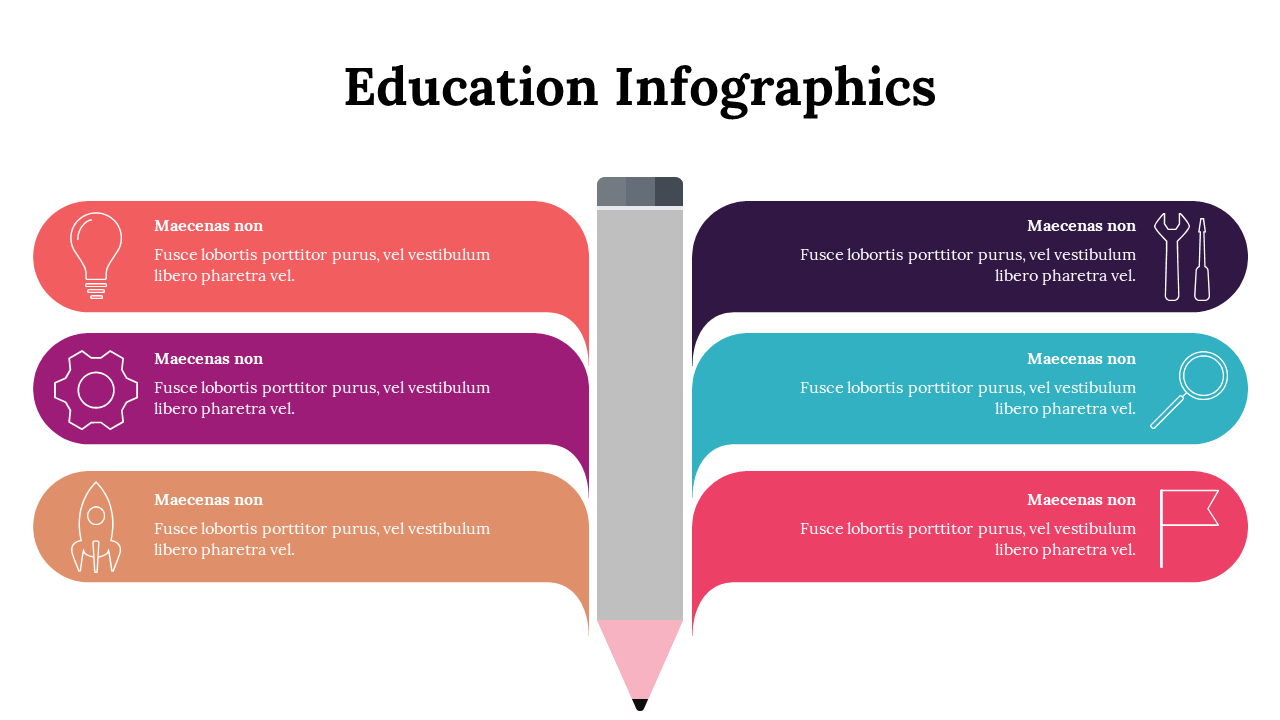 Education Infographics

Maecenas non
Fusce lobortis porttitor purus, vel vestibulum libero pharetra vel.

Maecenas non
Fusce lobortis porttitor purus, vel vestibulum libero pharetra vel.

Maecenas non
Fusce lobortis porttitor purus, vel vestibulum libero pharetra vel.

Maecenas non
Fusce lobortis porttitor purus, vel vestibulum libero pharetra vel.

Maecenas non
Fusce lobortis porttitor purus, vel vestibulum libero pharetra vel.

Maecenas non
Fusce lobortis porttitor purus, vel vestibulum libero pharetra vel.