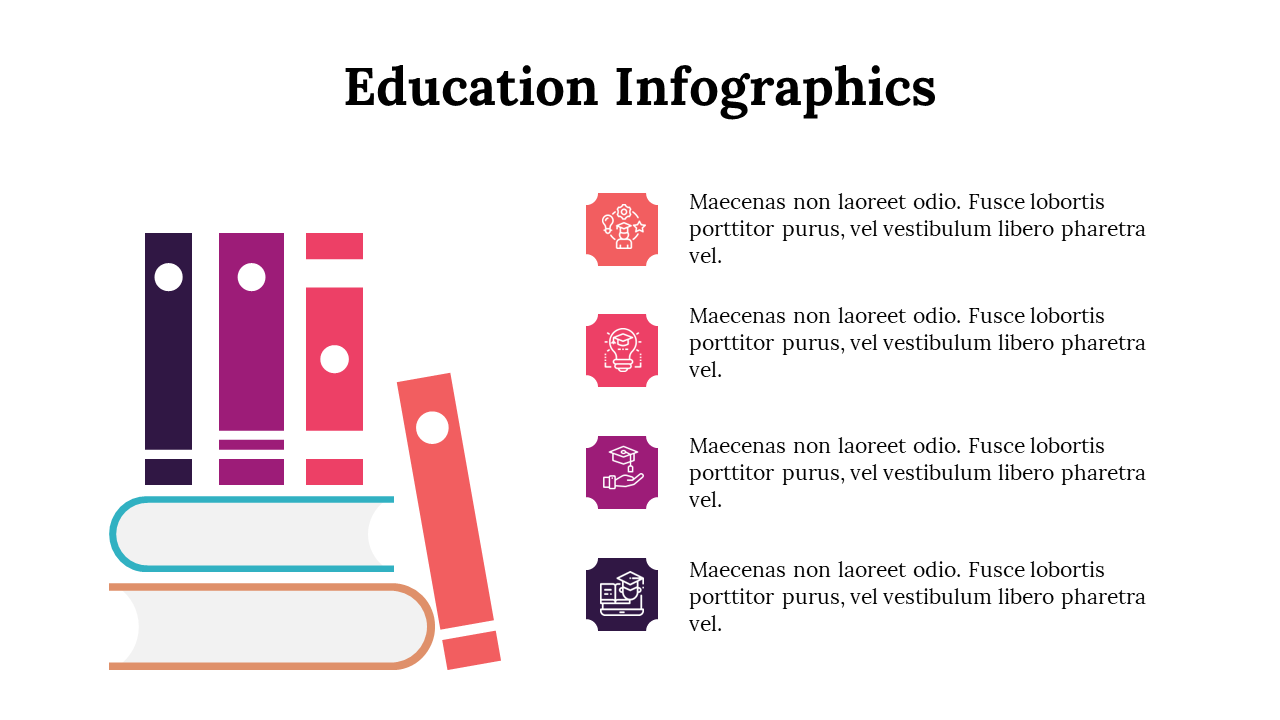 Education Infographics

Maecenas non laoreet odio. Fusce lobortis porttitor purus, vel vestibulum libero pharetra vel.

Maecenas non laoreet odio. Fusce lobortis porttitor purus, vel vestibulum libero pharetra vel.

Maecenas non laoreet odio. Fusce lobortis porttitor purus, vel vestibulum libero pharetra vel.

Maecenas non laoreet odio. Fusce lobortis porttitor purus, vel vestibulum libero pharetra vel.