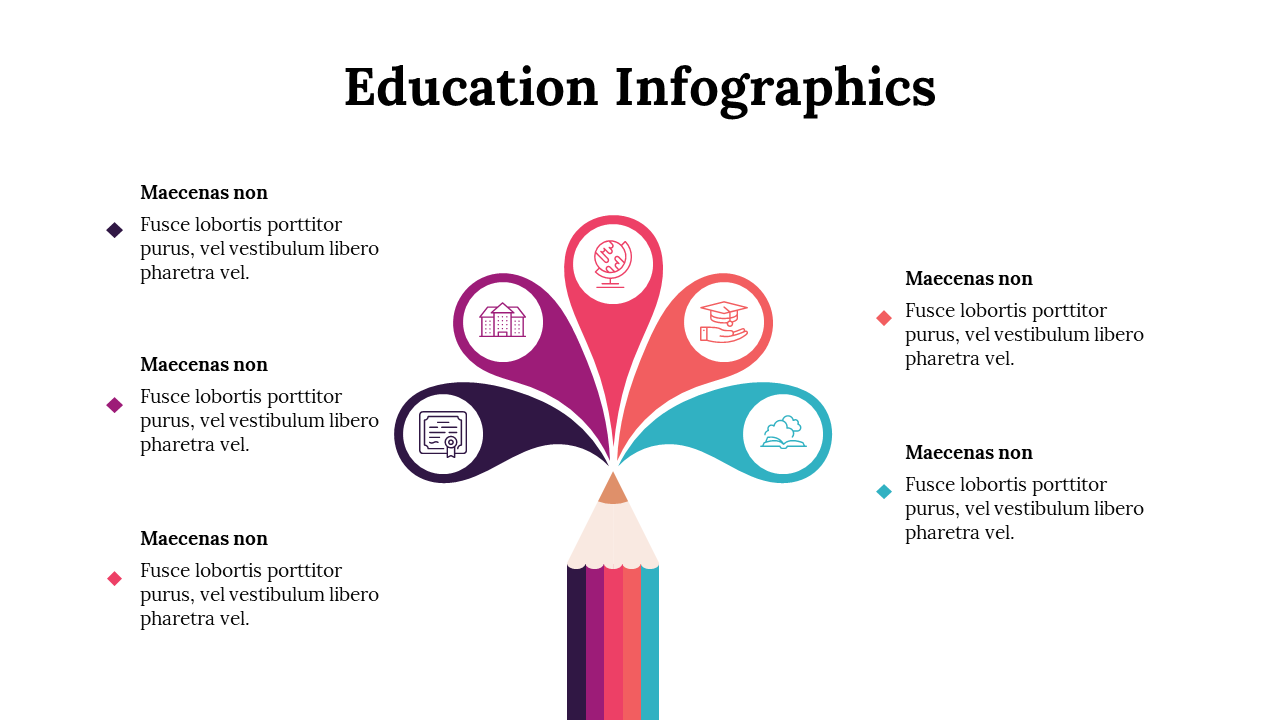 Education Infographics

Maecenas non

Fusce lobortis porttitor purus, vel vestibulum libero pharetra vel.

Maecenas non

Fusce lobortis porttitor purus, vel vestibulum libero pharetra vel.

Maecenas non

Fusce lobortis porttitor purus, vel vestibulum libero pharetra vel.

Maecenas non

Fusce lobortis porttitor purus, vel vestibulum libero pharetra vel.

Maecenas non

Fusce lobortis porttitor purus, vel vestibulum libero pharetra vel.