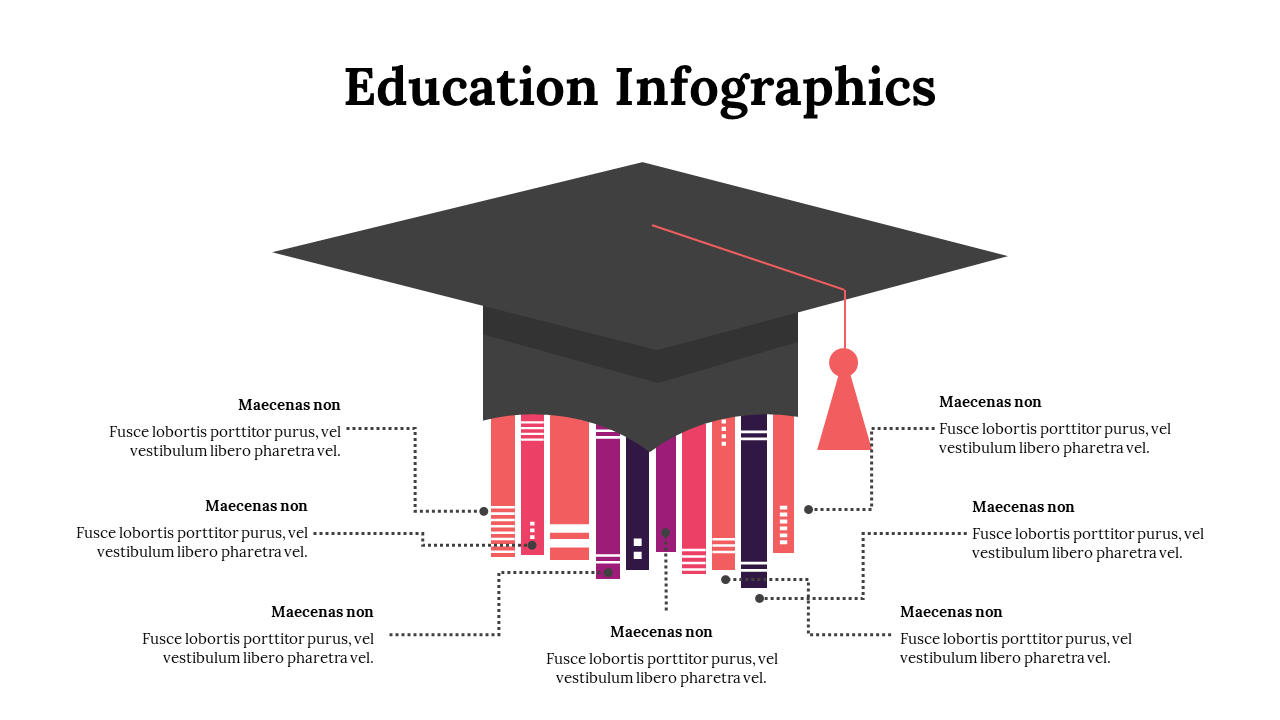 Education Infographics

Maecenas non

Fusce lobortis porttitor purus, vel vestibulum libero pharetra vel.

Maecenas non

Fusce lobortis porttitor purus, vel vestibulum libero pharetra vel.

Maecenas non

Fusce lobortis porttitor purus, vel vestibulum libero pharetra vel.

Maecenas non

Fusce lobortis porttitor purus, vel vestibulum libero pharetra vel.

Maecenas non

Fusce lobortis porttitor purus, vel vestibulum libero pharetra vel.

Maecenas non

Fusce lobortis porttitor purus, vel vestibulum libero pharetra vel.

Maecenas non

Fusce lobortis porttitor purus, vel vestibulum libero pharetra vel.