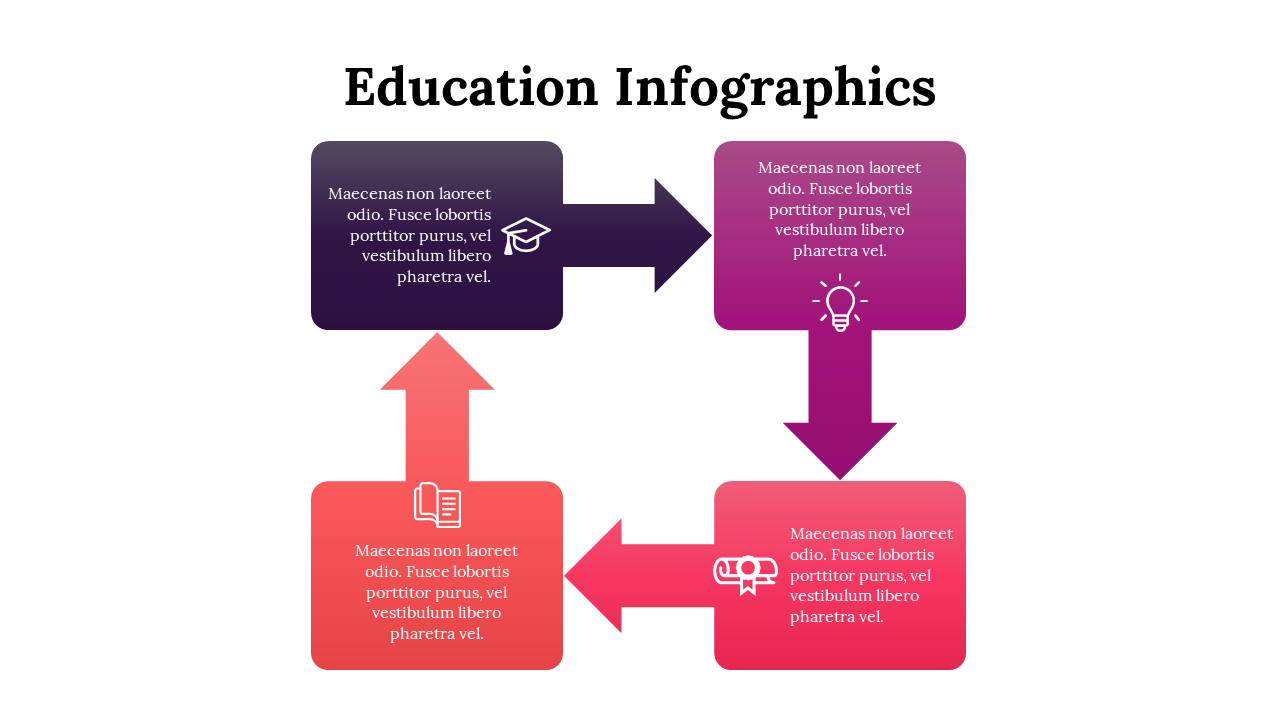 Education Infographics

Maecenas non laoreet odio. Fusce lobortis porttitor purus, vel vestibulum libero pharetra vel.

Maecenas non laoreet odio. Fusce lobortis porttitor purus, vel vestibulum libero pharetra vel.

Maecenas non laoreet odio. Fusce lobortis porttitor purus, vel vestibulum libero pharetra vel.

Maecenas non laoreet odio. Fusce lobortis porttitor purus, vel vestibulum libero pharetra vel.