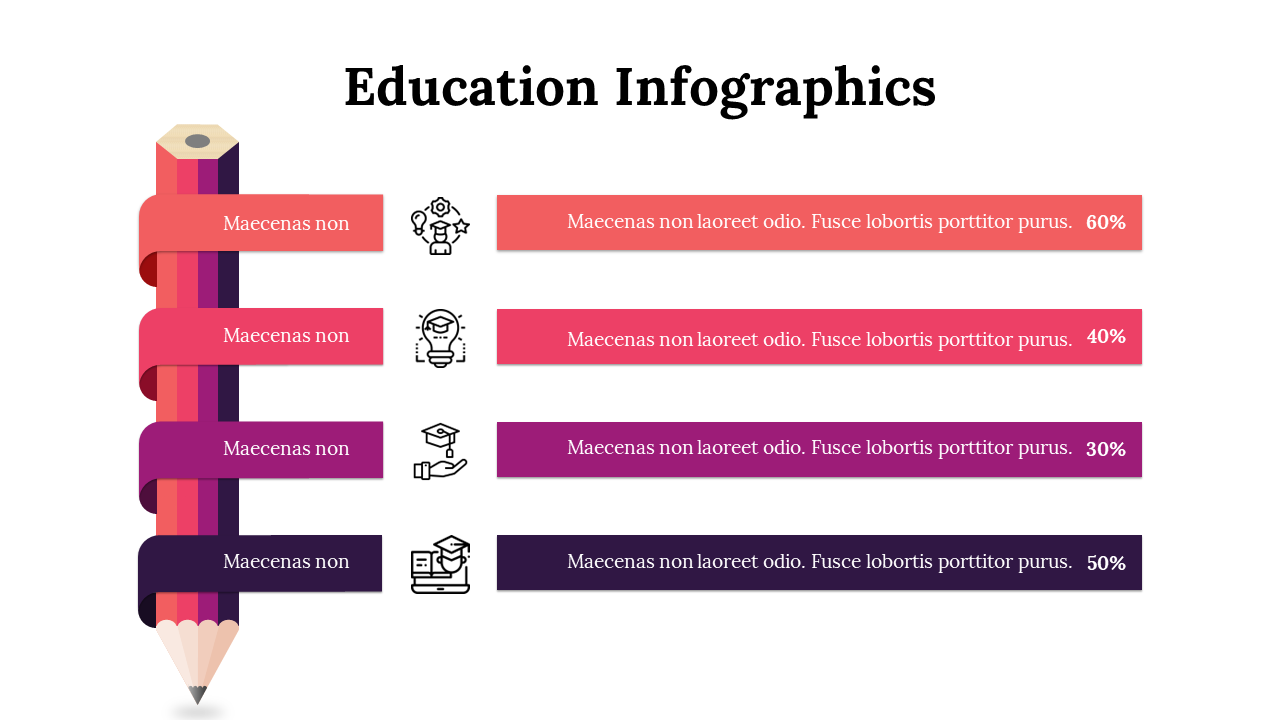 Education Infographics

Maecenas non

Maecenas non laoreet odio. Fusce lobortis porttitor purus. 60%

Maecenas non

Maecenas non laoreet odio. Fusce lobortis porttitor purus. 40%

Maecenas non

Maecenas non laoreet odio. Fusce lobortis porttitor purus. 30%

Maecenas non

Maecenas non laoreet odio. Fusce lobortis porttitor purus. 50%