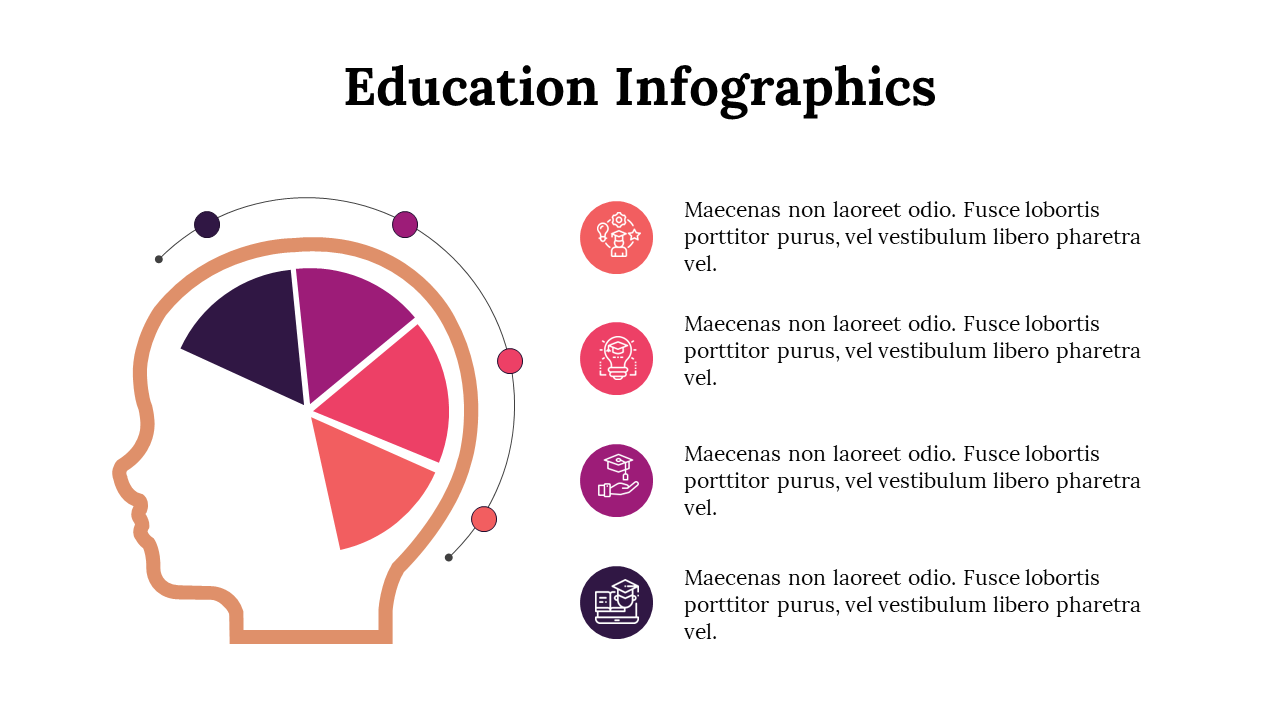 Education Infographics

Maecenas non laoreet odio. Fusce lobortis porttitor purus, vel vestibulum libero pharetra vel.

Maecenas non laoreet odio. Fusce lobortis porttitor purus, vel vestibulum libero pharetra vel.

Maecenas non laoreet odio. Fusce lobortis porttitor purus, vel vestibulum libero pharetra vel.

Maecenas non laoreet odio. Fusce lobortis porttitor purus, vel vestibulum libero pharetra vel.