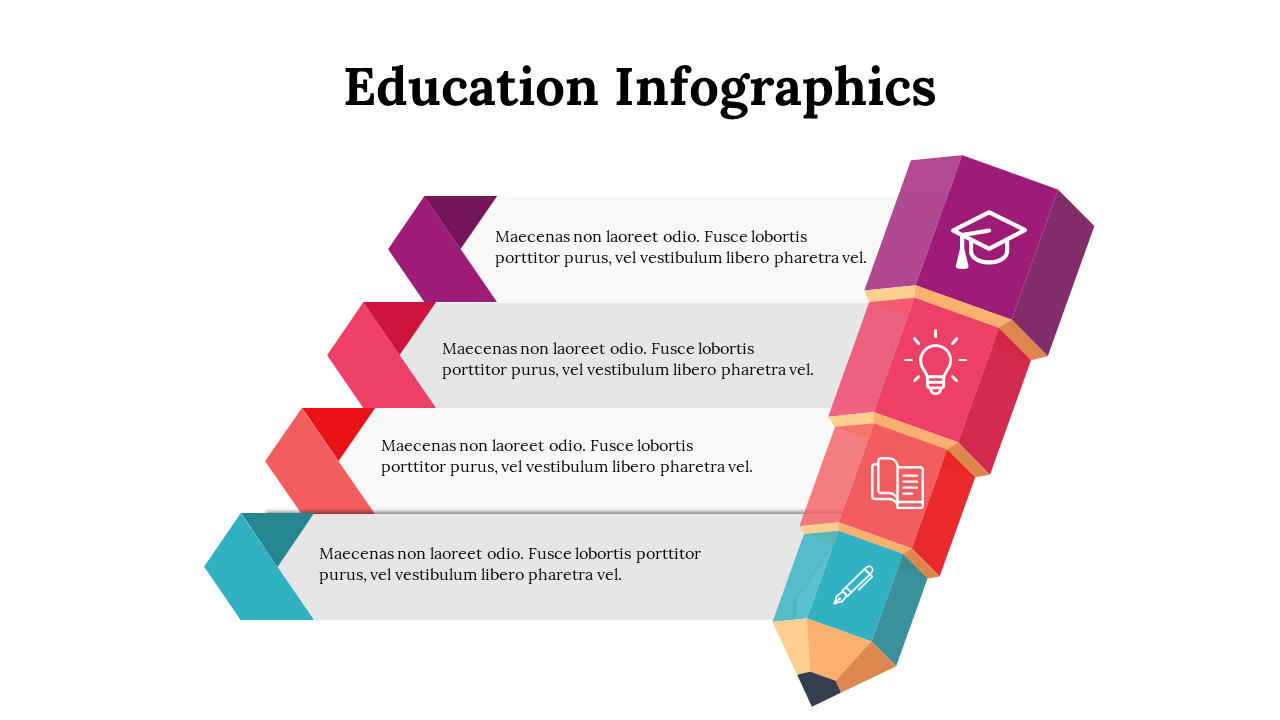 Education Infographics

Maecenas non laoreet odio. Fusce lobortis porttitor purus, vel vestibulum libero pharetra vel.

Maecenas non laoreet odio. Fusce lobortis porttitor purus, vel vestibulum libero pharetra vel.

Maecenas non laoreet odio. Fusce lobortis porttitor purus, vel vestibulum libero pharetra vel.

Maecenas non laoreet odio. Fusce lobortis porttitor purus, vel vestibulum libero pharetra vel.