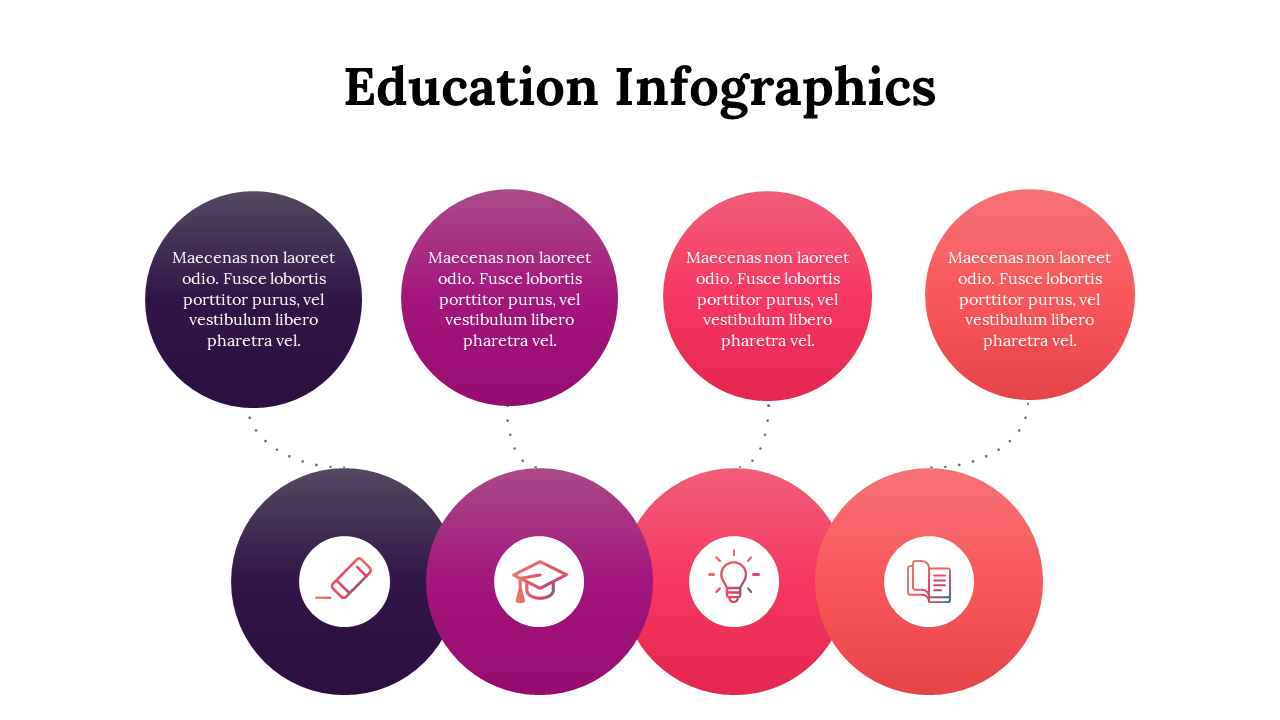 Education Infographics

Maecenas non laoreet odio. Fusce lobortis porttitor purus, vel vestibulum libero pharetra vel.

Maecenas non laoreet odio. Fusce lobortis porttitor purus, vel vestibulum libero pharetra vel.

Maecenas non laoreet odio. Fusce lobortis porttitor purus, vel vestibulum libero pharetra vel.

Maecenas non laoreet odio. Fusce lobortis porttitor purus, vel vestibulum libero pharetra vel.