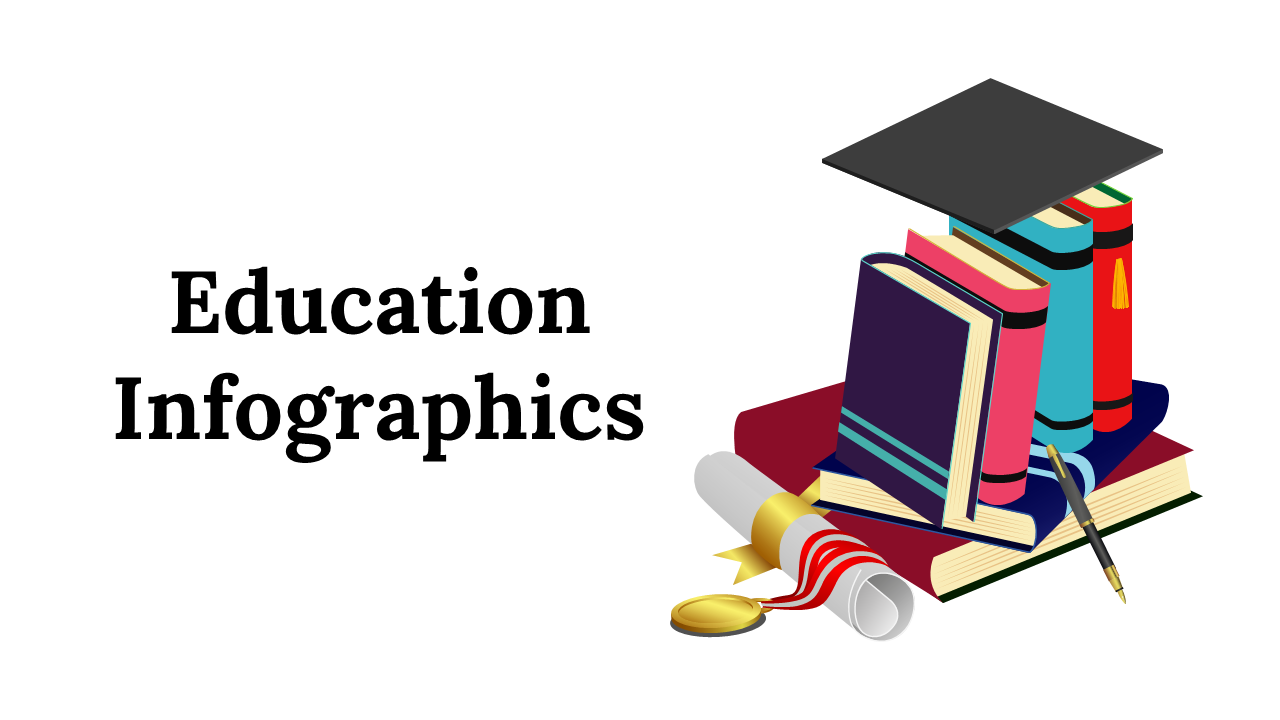 Education Infographics