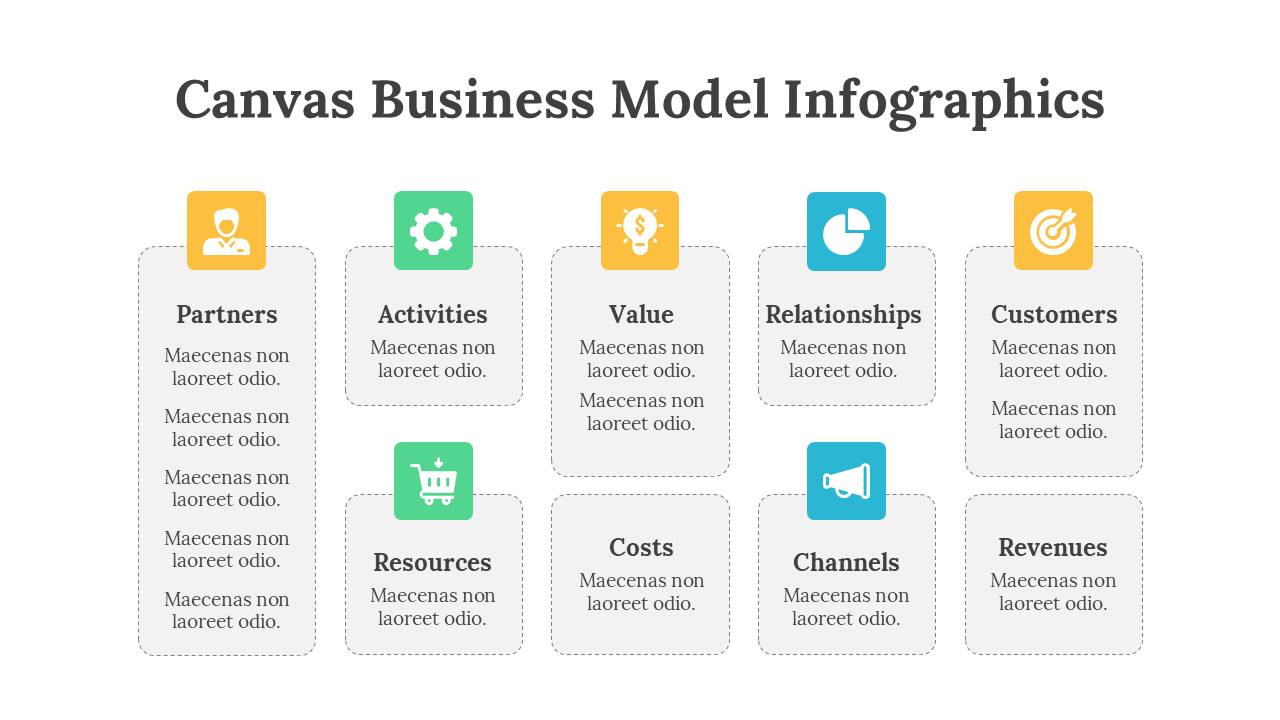 Canvas Business Model Infographics

Partners
Maecenas non laoreet odio.
Maecenas non laoreet odio.
Maecenas non laoreet odio.
Maecenas non laoreet odio.
Maecenas non laoreet odio.

Activities
Maecenas non laoreet odio.

Resources
Maecenas non laoreet odio.

Value
Maecenas non laoreet odio.
Maecenas non laoreet odio.

Costs
Maecenas non laoreet odio.

Relationships
Maecenas non laoreet odio.

Channels
Maecenas non laoreet odio.

Customers
Maecenas non laoreet odio.
Maecenas non laoreet odio.

Revenues
Maecenas non laoreet odio.