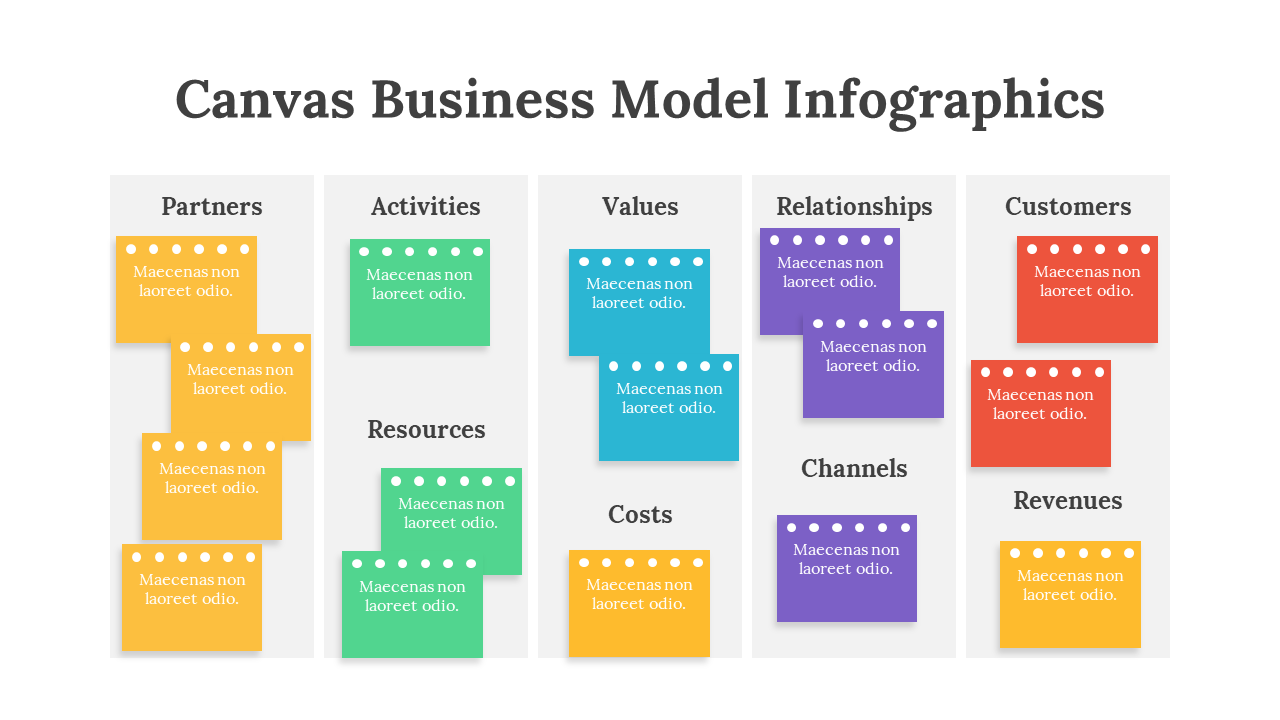 Canvas Business Model Infographics

Partners

Maecenas non laoreet odio.

Maecenas non laoreet odio.

Maecenas non laoreet odio.

Maecenas non laoreet odio.

Activities

Maecenas non laoreet odio.

Resources

Maecenas non laoreet odio.

Maecenas non laoreet odio.

Values

Maecenas non laoreet odio.

Maecenas non laoreet odio.

Costs

Maecenas non laoreet odio.

Relationships

Maecenas non laoreet odio.

Maecenas non laoreet odio.

Channels

Maecenas non laoreet odio.

Customers

Maecenas non laoreet odio.

Maecenas non laoreet odio.

Revenues

Maecenas non laoreet odio.