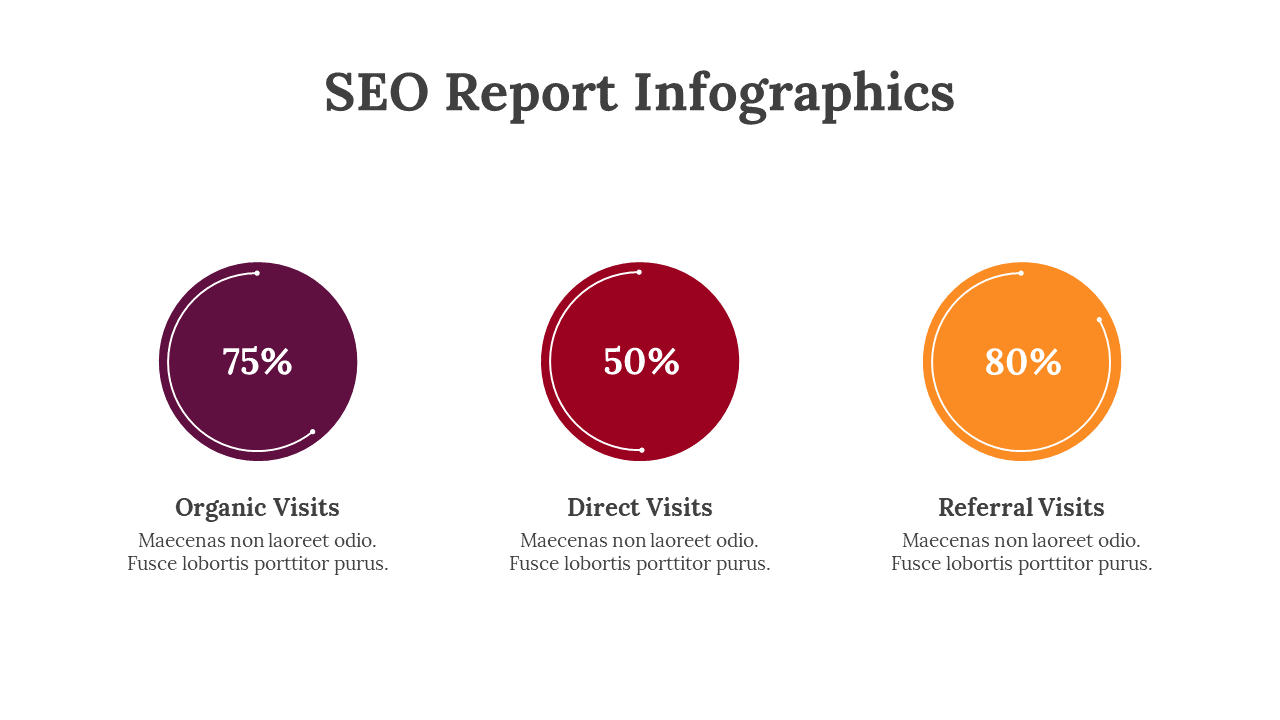 SEO Report Infographics

75%

Organic Visits

Maecenas non laoreet odio. Fusce lobortis porttitor purus.

50%

Direct Visits

Maecenas non laoreet odio. Fusce lobortis porttitor purus.

80%

Referral Visits

Maecenas non laoreet odio. Fusce lobortis porttitor purus.