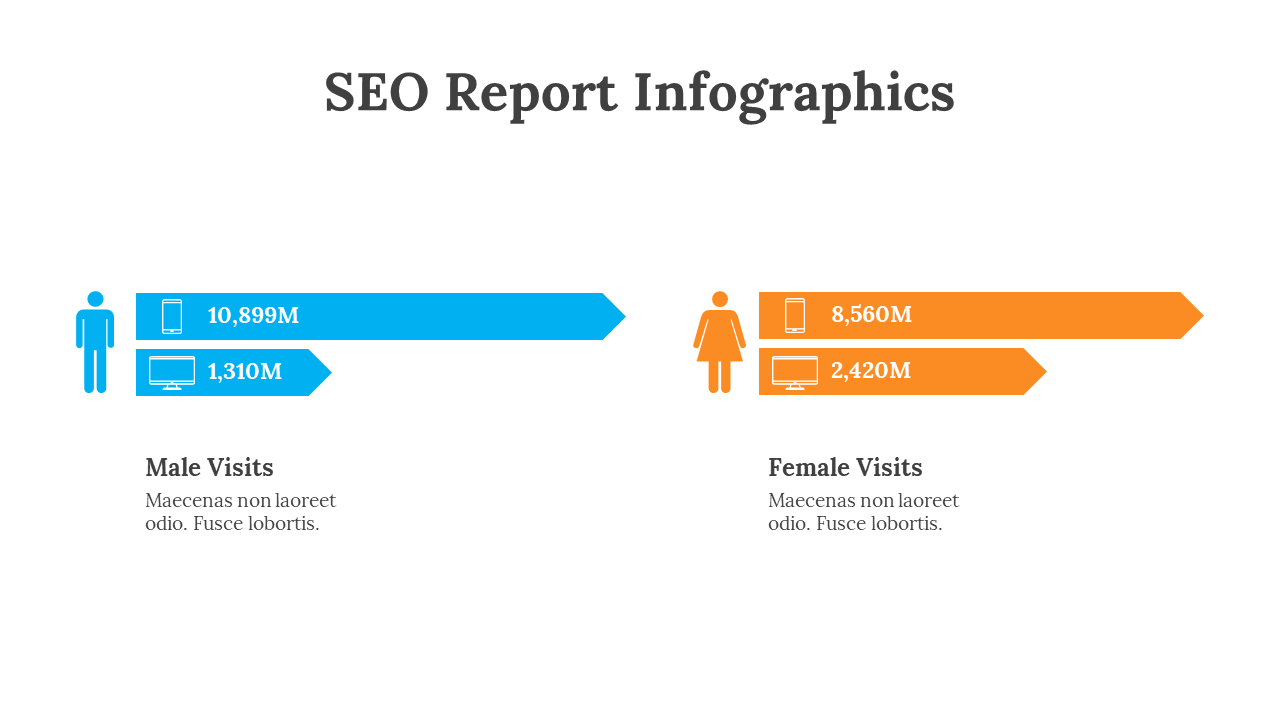 SEO Report Infographics

10,899M

1,310M

Male Visits

Maecenas non laoreet odio. Fusce lobortis.

8,560M

2,420M

Female Visits

Maecenas non laoreet odio. Fusce lobortis.