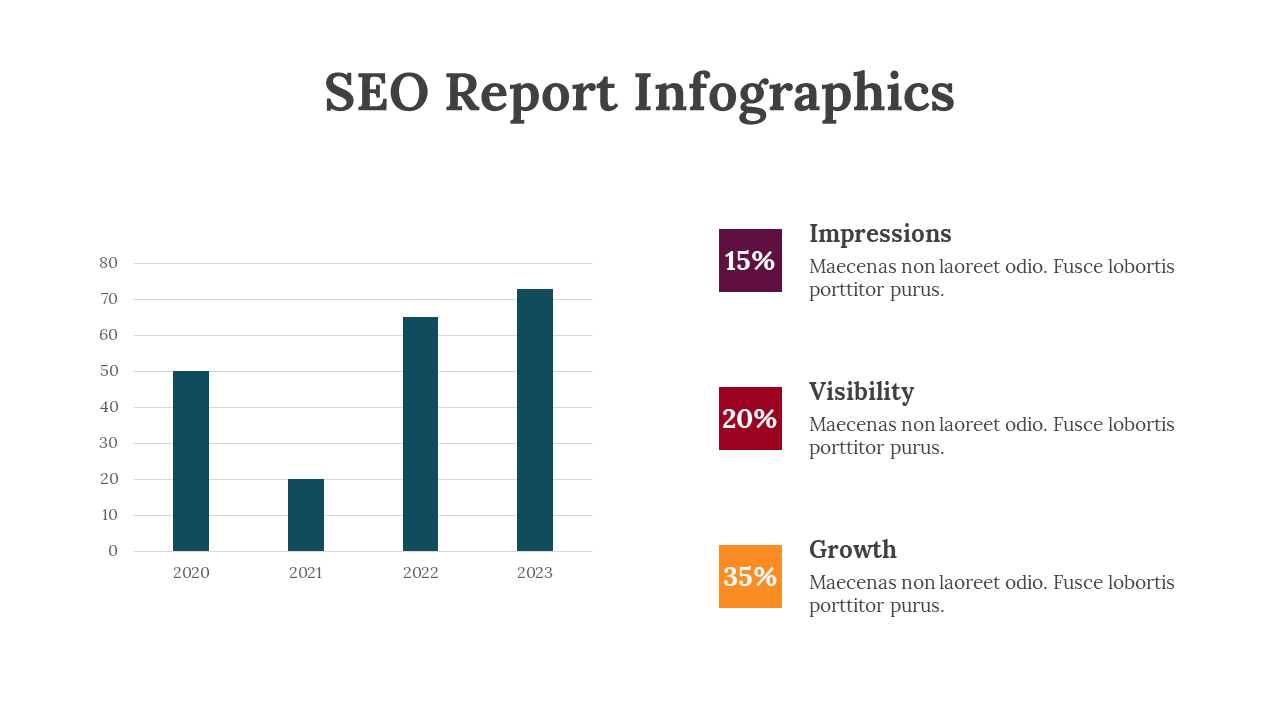 SEO Report Infographics

80
70
60
50
40
30
20
10
0

2020 2021 2022 2023

15%
Impressions
Maecenas non laoreet odio. Fusce lobortis porttitor purus.

20%
Visibility
Maecenas non laoreet odio. Fusce lobortis porttitor purus.

35%
Growth
Maecenas non laoreet odio. Fusce lobortis porttitor purus.