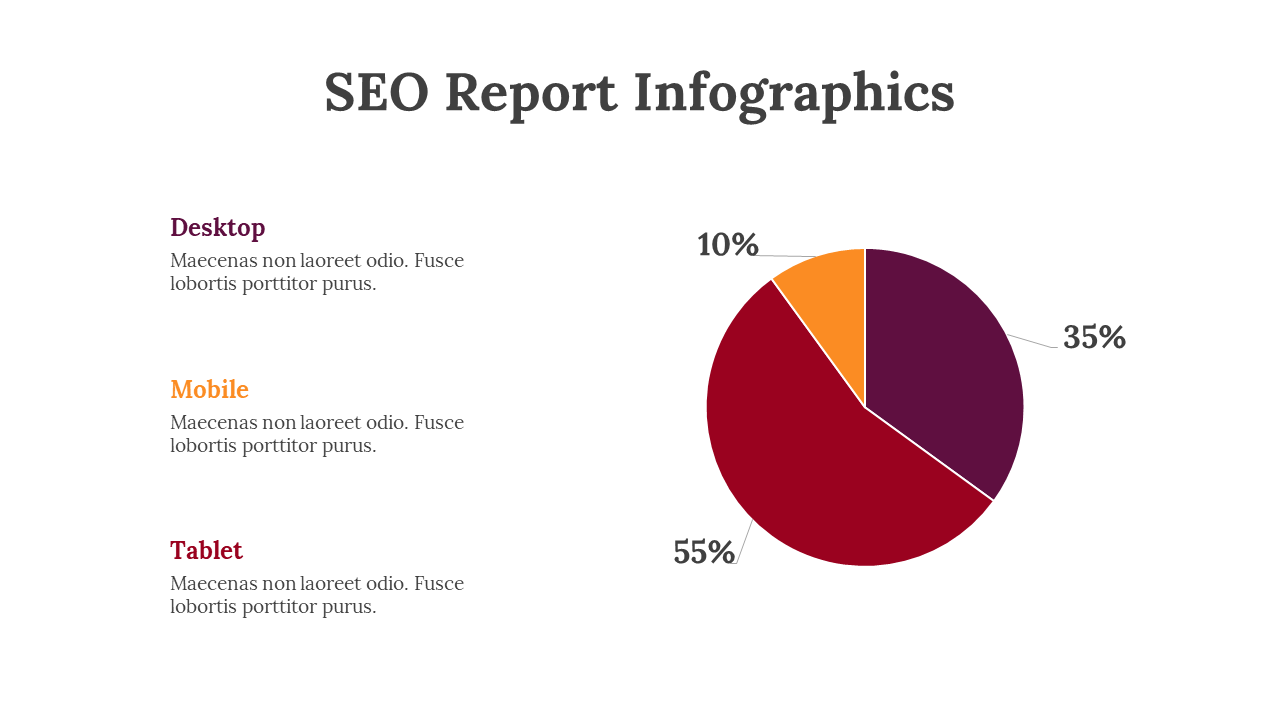 SEO Report Infographics

Desktop
Maecenas non laoreet odio. Fusce lobortis porttitor purus.

Mobile
Maecenas non laoreet odio. Fusce lobortis porttitor purus.

Tablet
Maecenas non laoreet odio. Fusce lobortis porttitor purus.

10%
35%
55%