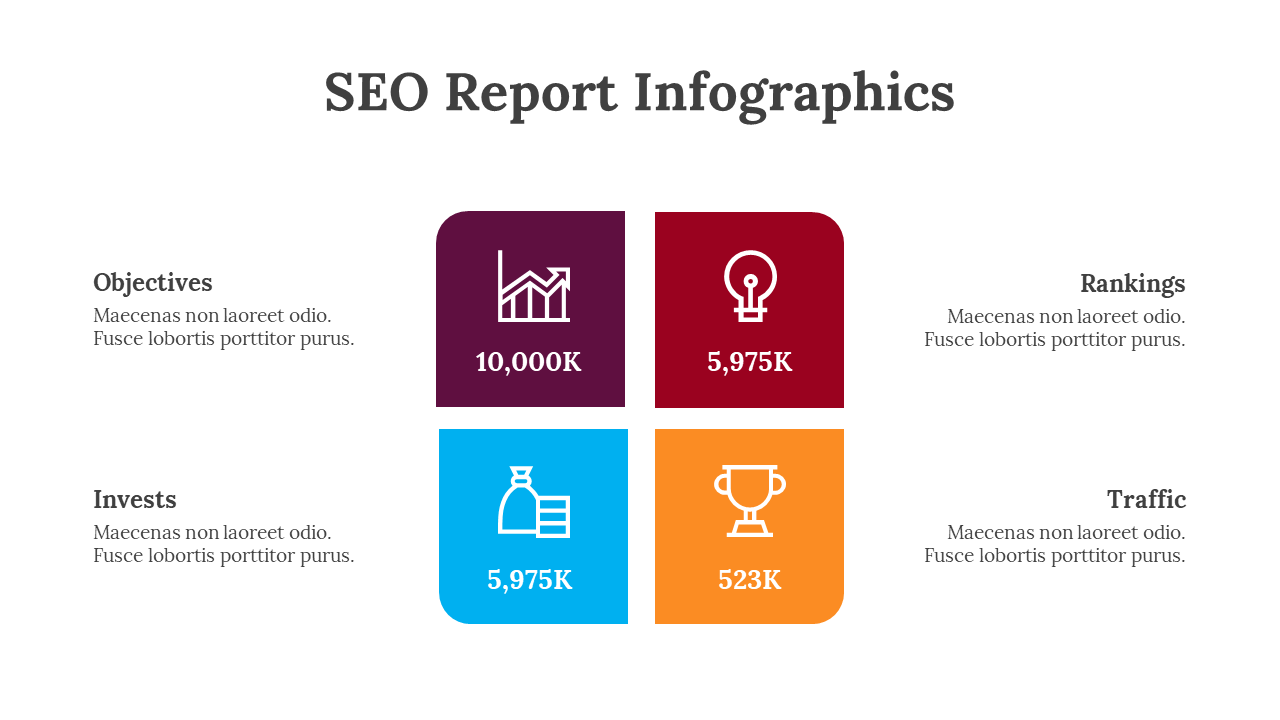 SEO Report Infographics

Objectives
Maecenas non laoreet odio. Fusce lobortis porttitor purus.

10,000K

5,975K

Rankings
Maecenas non laoreet odio. Fusce lobortis porttitor purus.

Invests
Maecenas non laoreet odio. Fusce lobortis porttitor purus.

5,975K

523K

Traffic
Maecenas non laoreet odio. Fusce lobortis porttitor purus.