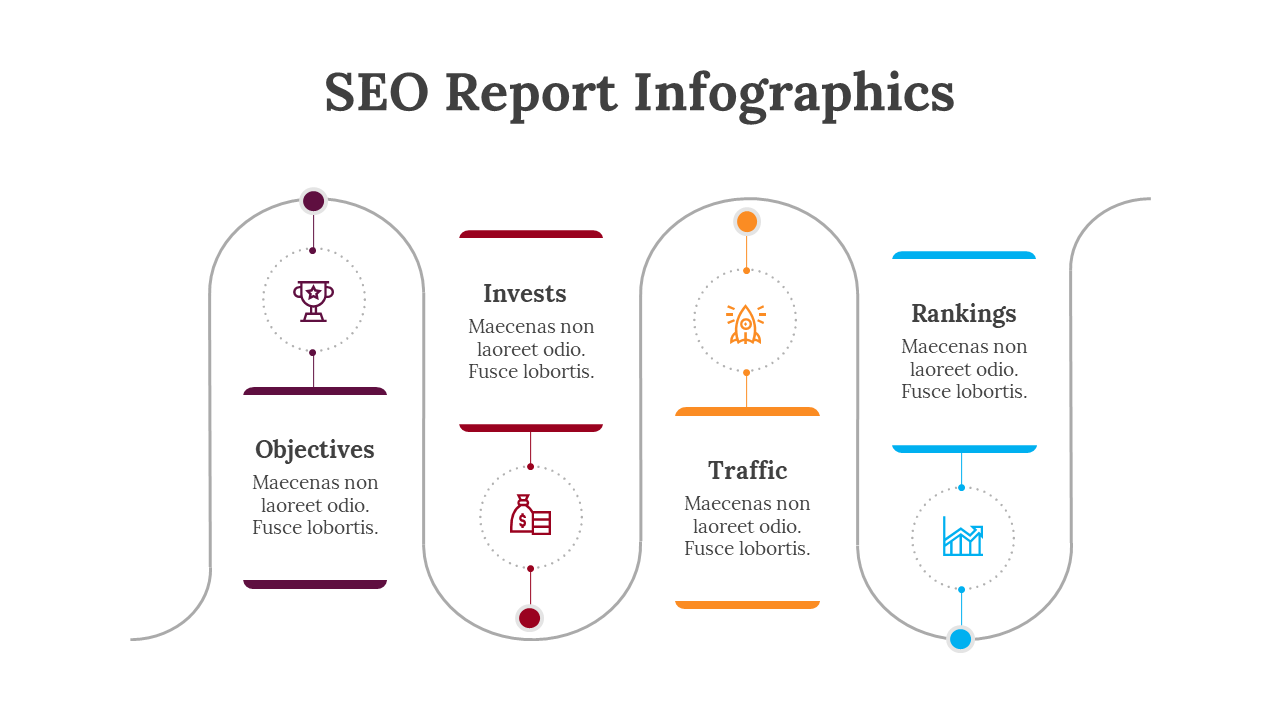 SEO Report Infographics

Objectives
Maecenas non laoreet odio. Fusce lobortis.

Invests
Maecenas non laoreet odio. Fusce lobortis.

Traffic
Maecenas non laoreet odio. Fusce lobortis.

Rankings
Maecenas non laoreet odio. Fusce lobortis.