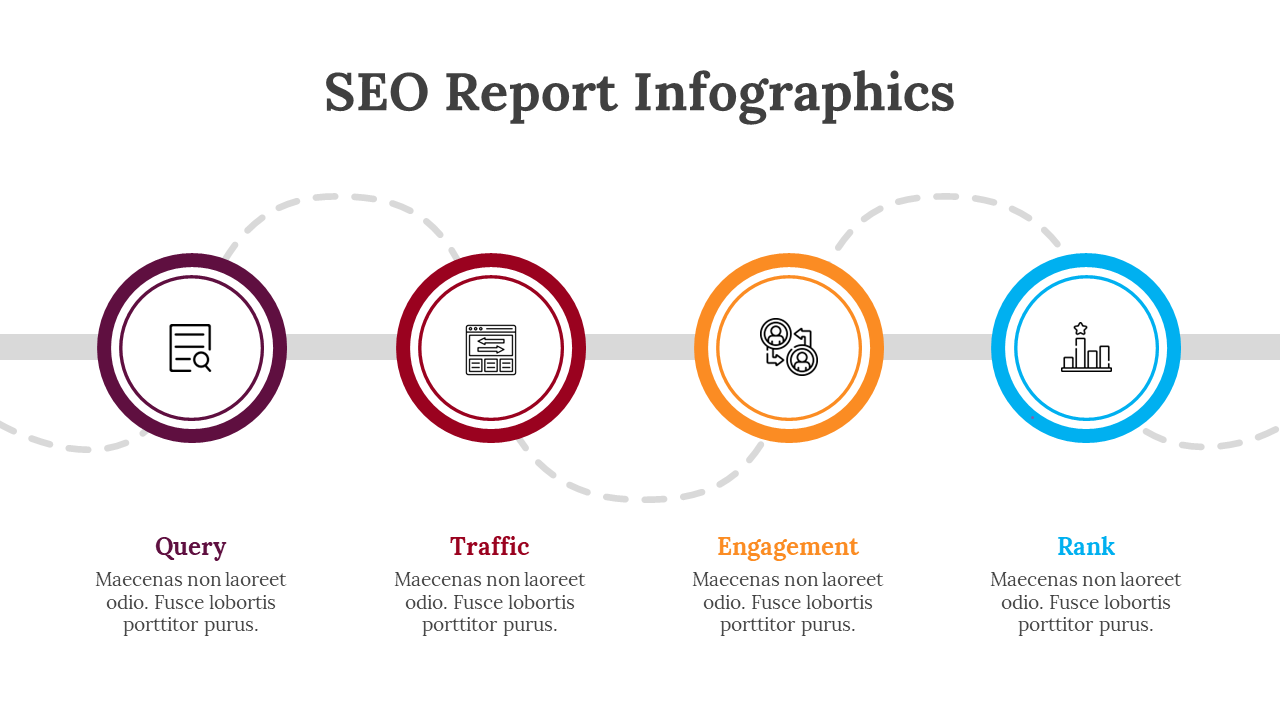 SEO Report Infographics

Query
Maecenas non laoreet odio. Fusce lobortis porttitor purus.

Traffic
Maecenas non laoreet odio. Fusce lobortis porttitor purus.

Engagement
Maecenas non laoreet odio. Fusce lobortis porttitor purus.

Rank
Maecenas non laoreet odio. Fusce lobortis porttitor purus.