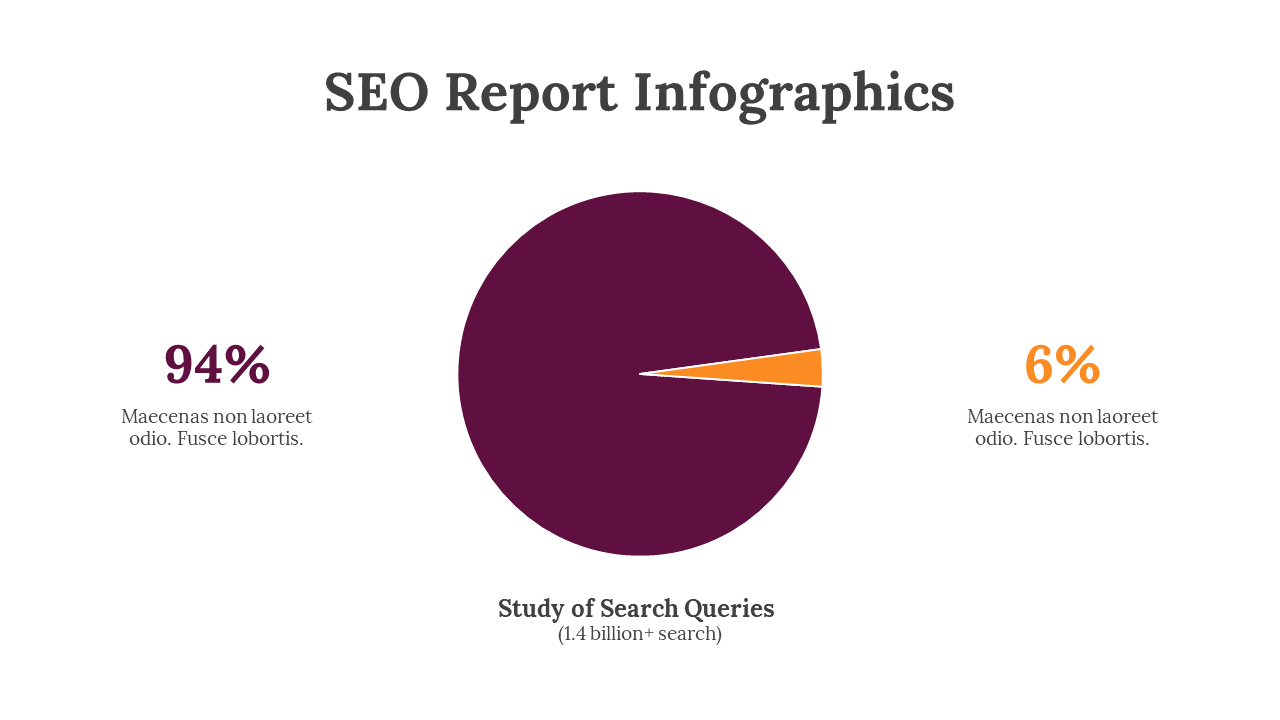 SEO Report Infographics

94%

Maecenas non laoreet odio. Fusce lobortis.

6%

Maecenas non laoreet odio. Fusce lobortis.

Study of Search Queries
(1.4 billion+ search)