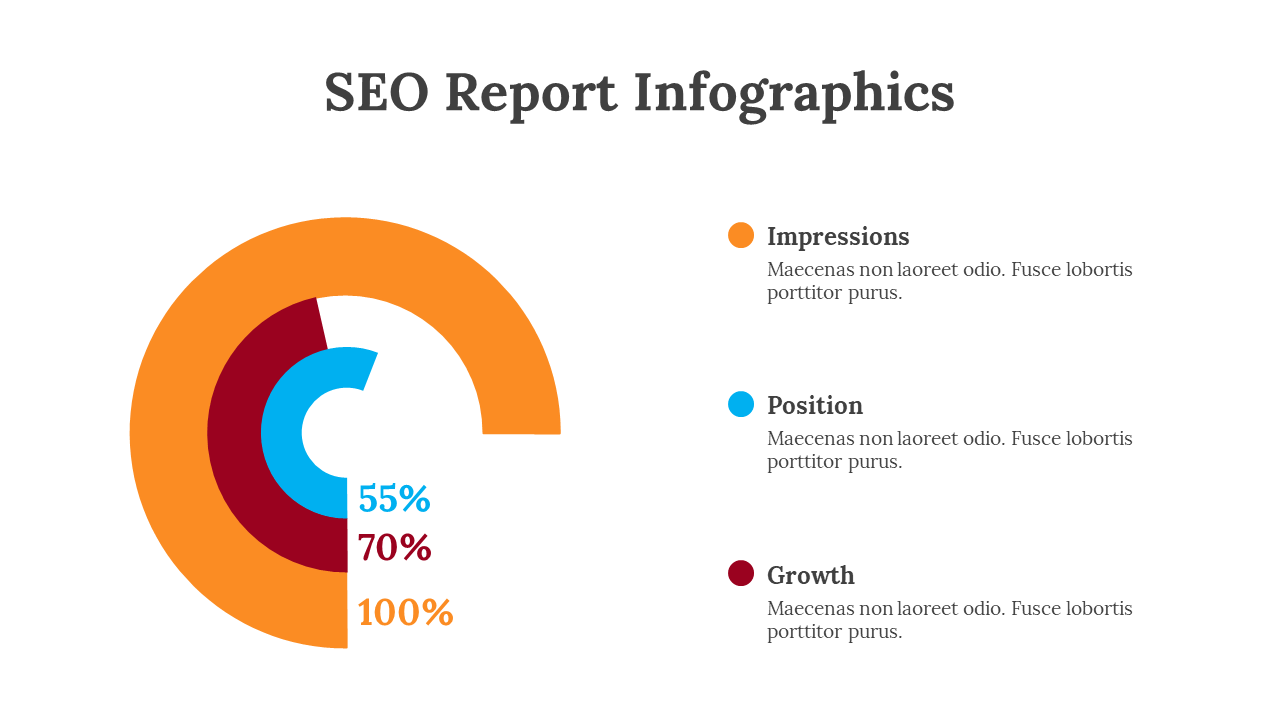 SEO Report Infographics

55%
70%
100%

Impressions
Maecenas non laoreet odio. Fusce lobortis porttitor purus.

Position
Maecenas non laoreet odio. Fusce lobortis porttitor purus.

Growth
Maecenas non laoreet odio. Fusce lobortis porttitor purus.