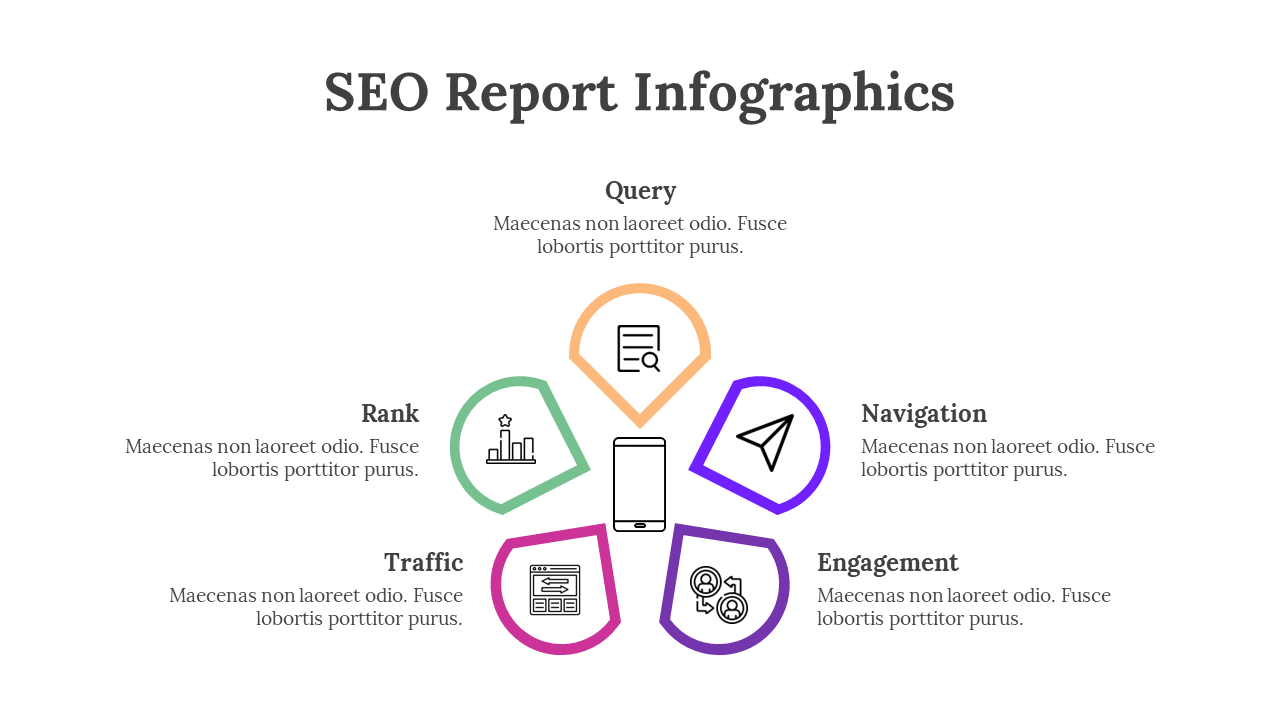 SEO Report Infographics

Query
Maecenas non laoreet odio. Fusce lobortis porttitor purus.

Rank
Maecenas non laoreet odio. Fusce lobortis porttitor purus.

Navigation
Maecenas non laoreet odio. Fusce lobortis porttitor purus.

Traffic
Maecenas non laoreet odio. Fusce lobortis porttitor purus.

Engagement
Maecenas non laoreet odio. Fusce lobortis porttitor purus.