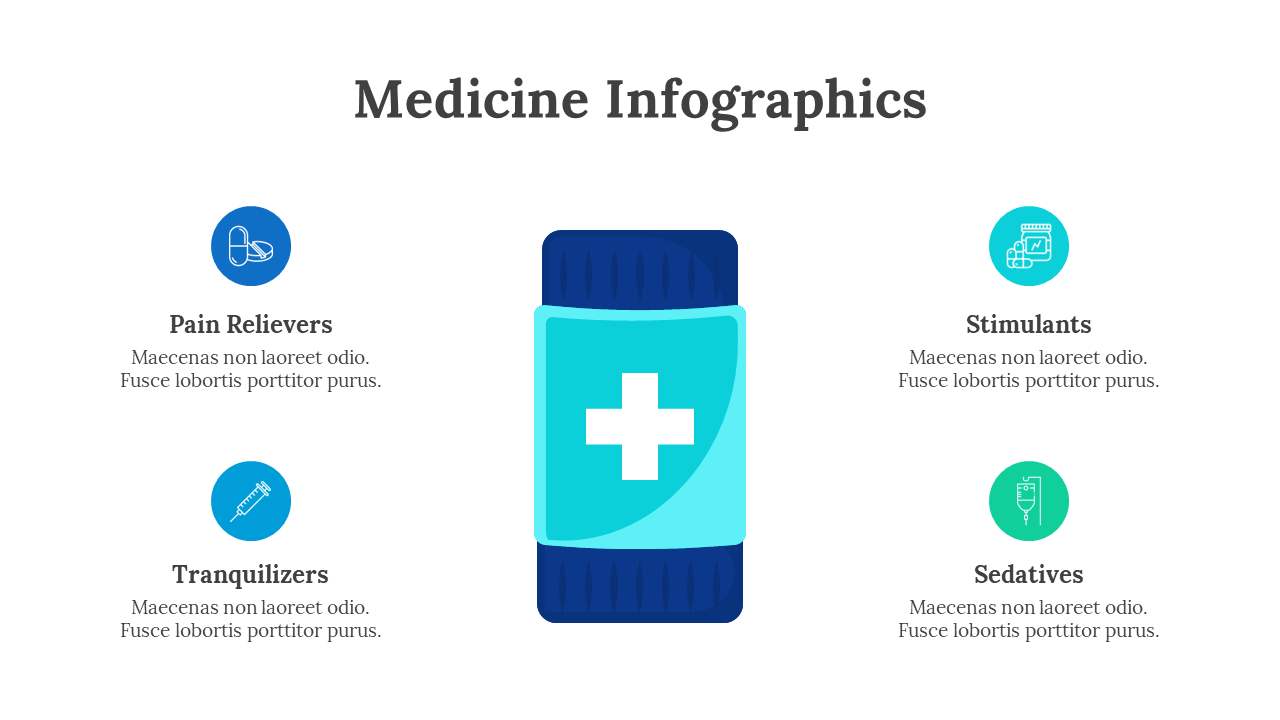 Medicine Infographics

Pain Relievers
Maecenas non laoreet odio. Fusce lobortis porttitor purus.

Tranquilizers
Maecenas non laoreet odio. Fusce lobortis porttitor purus.

Stimulants
Maecenas non laoreet odio. Fusce lobortis porttitor purus.

Sedatives
Maecenas non laoreet odio. Fusce lobortis porttitor purus.