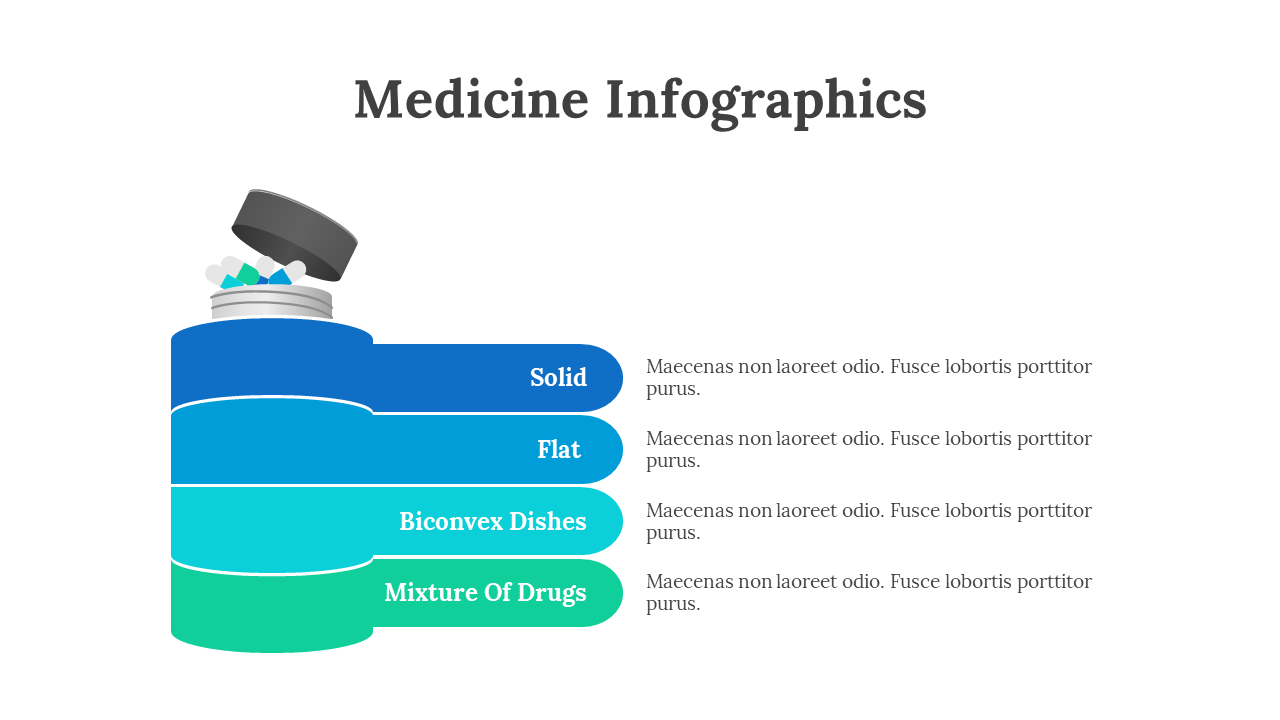 Medicine Infographics

Solid

Maecenas non laoreet odio. Fusce lobortis porttitor purus.

Flat

Maecenas non laoreet odio. Fusce lobortis porttitor purus.

Biconvex Dishes

Maecenas non laoreet odio. Fusce lobortis porttitor purus.

Mixture Of Drugs

Maecenas non laoreet odio. Fusce lobortis porttitor purus.