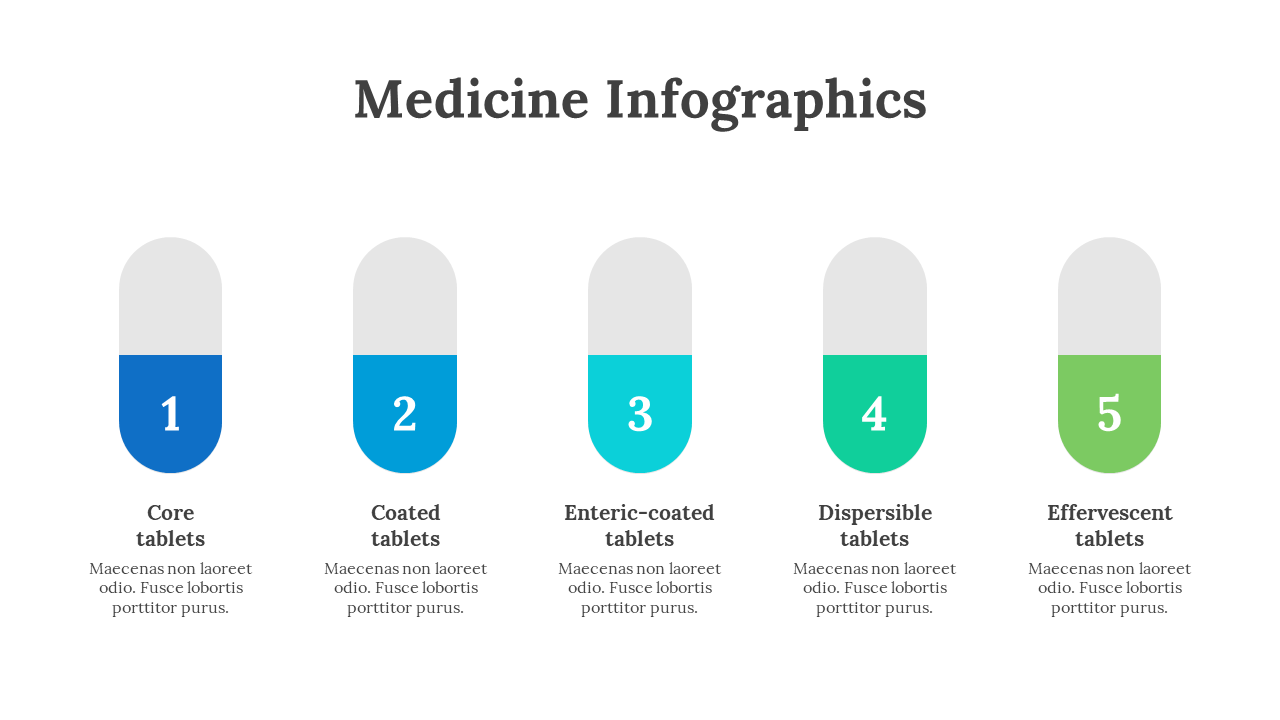 Medicine Infographics

1

Core tablets

Maecenas non laoreet odio. Fusce lobortis porttitor purus.

2

Coated tablets

Maecenas non laoreet odio. Fusce lobortis porttitor purus.

3

Enteric-coated tablets

Maecenas non laoreet odio. Fusce lobortis porttitor purus.

4

Dispersible tablets

Maecenas non laoreet odio. Fusce lobortis porttitor purus.

5

Effervescent tablets

Maecenas non laoreet odio. Fusce lobortis porttitor purus.