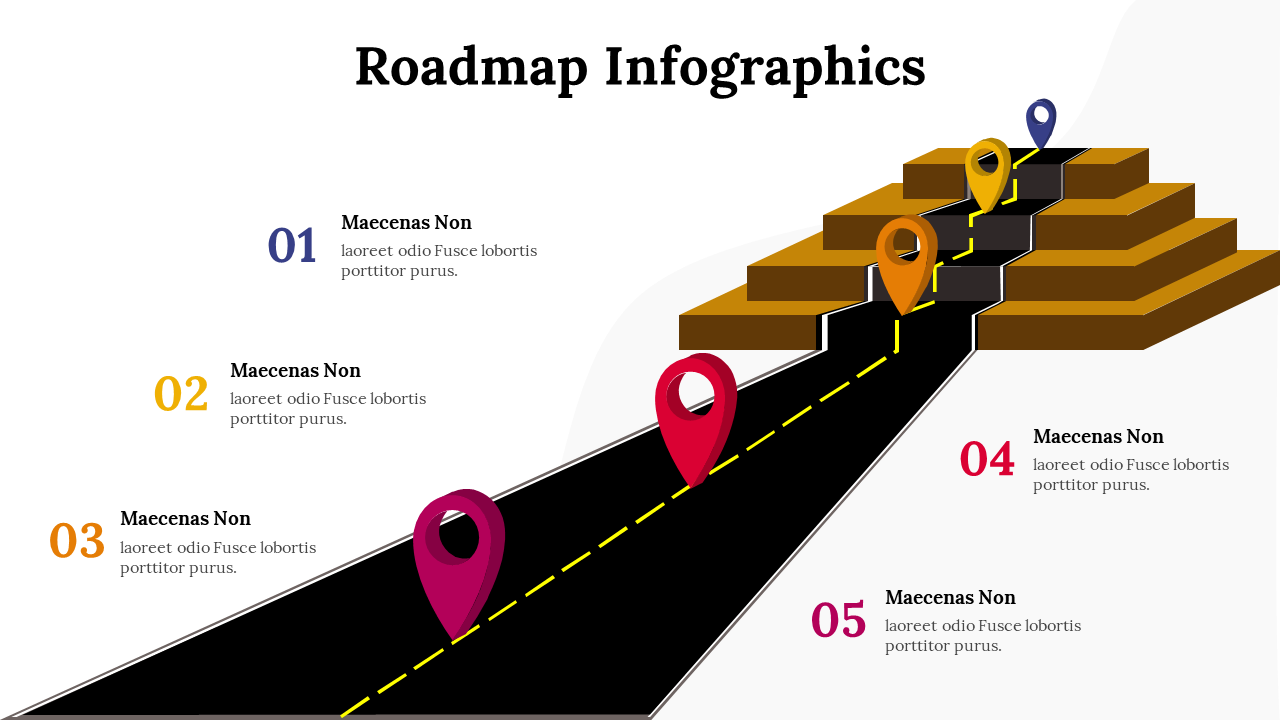 Roadmap Infographics

01 Maecenas Non
laoreet odio Fusce lobortis porttitor purus.

02 Maecenas Non
laoreet odio Fusce lobortis porttitor purus.

03 Maecenas Non
laoreet odio Fusce lobortis porttitor purus.

04 Maecenas Non
laoreet odio Fusce lobortis porttitor purus.

05 Maecenas Non
laoreet odio Fusce lobortis porttitor purus.