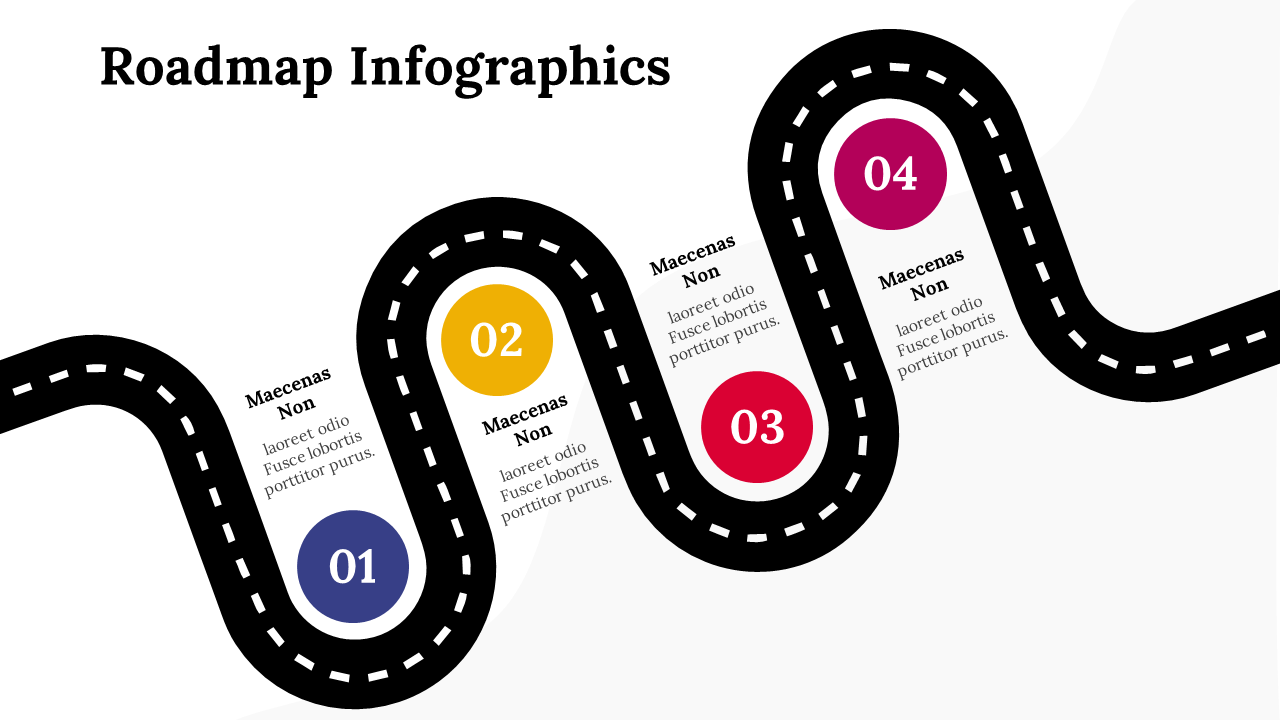 Roadmap Infographics

Maecenas Non
laoreet odio Fusce lobortis porttitor purus.

01

02

Maecenas Non
laoreet odio Fusce lobortis porttitor purus.

Maecenas Non
laoreet odio Fusce lobortis porttitor purus.

03

04

Maecenas Non
laoreet odio Fusce lobortis porttitor purus.