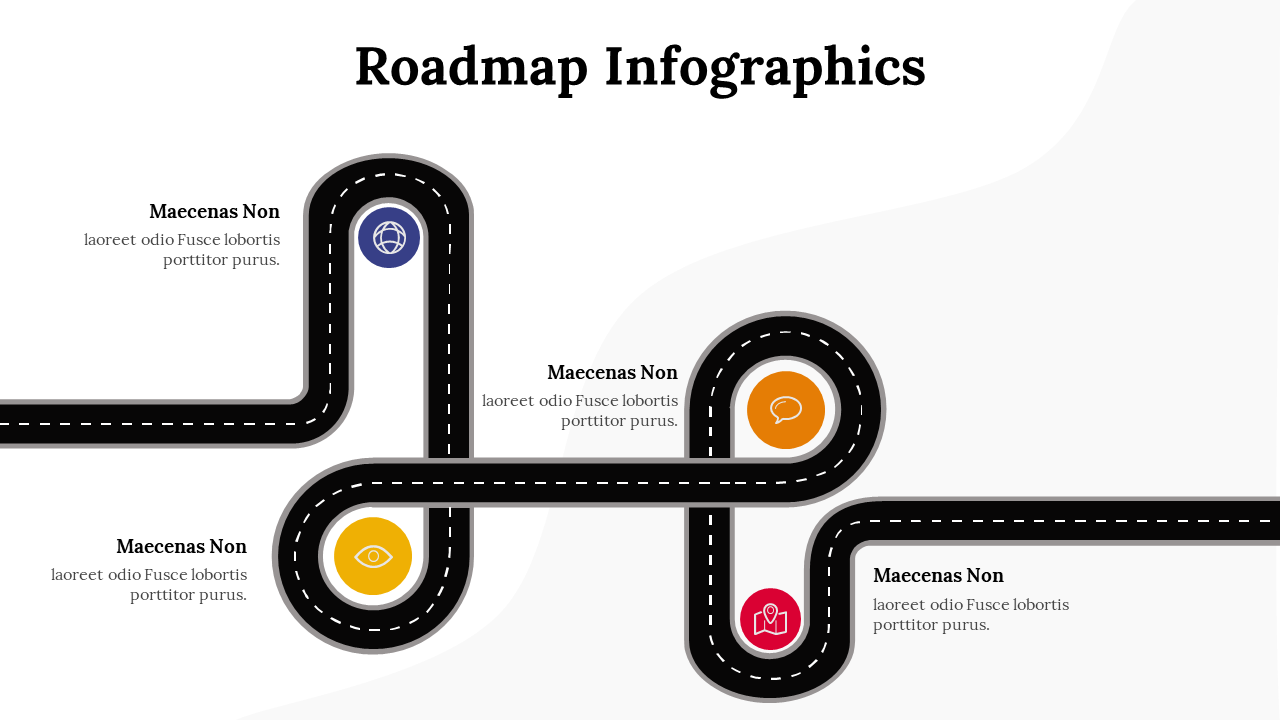 Roadmap Infographics

Maecenas Non
laoreet odio Fusce lobortis porttitor purus.

Maecenas Non
laoreet odio Fusce lobortis porttitor purus.

Maecenas Non
laoreet odio Fusce lobortis porttitor purus.

Maecenas Non
laoreet odio Fusce lobortis porttitor purus.