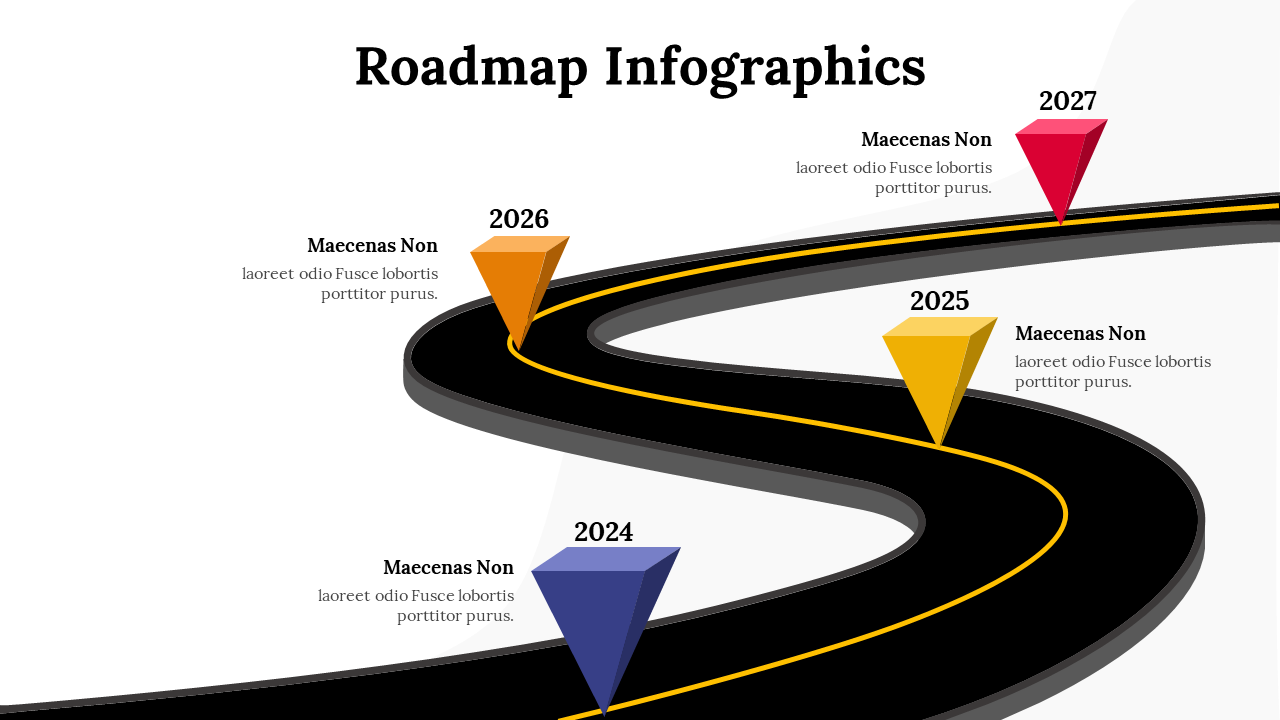 Roadmap Infographics

2027
Maecenas Non
laoreet odio Fusce lobortis porttitor purus.

2026
Maecenas Non
laoreet odio Fusce lobortis porttitor purus.

2025
Maecenas Non
laoreet odio Fusce lobortis porttitor purus.

2024
Maecenas Non
laoreet odio Fusce lobortis porttitor purus.