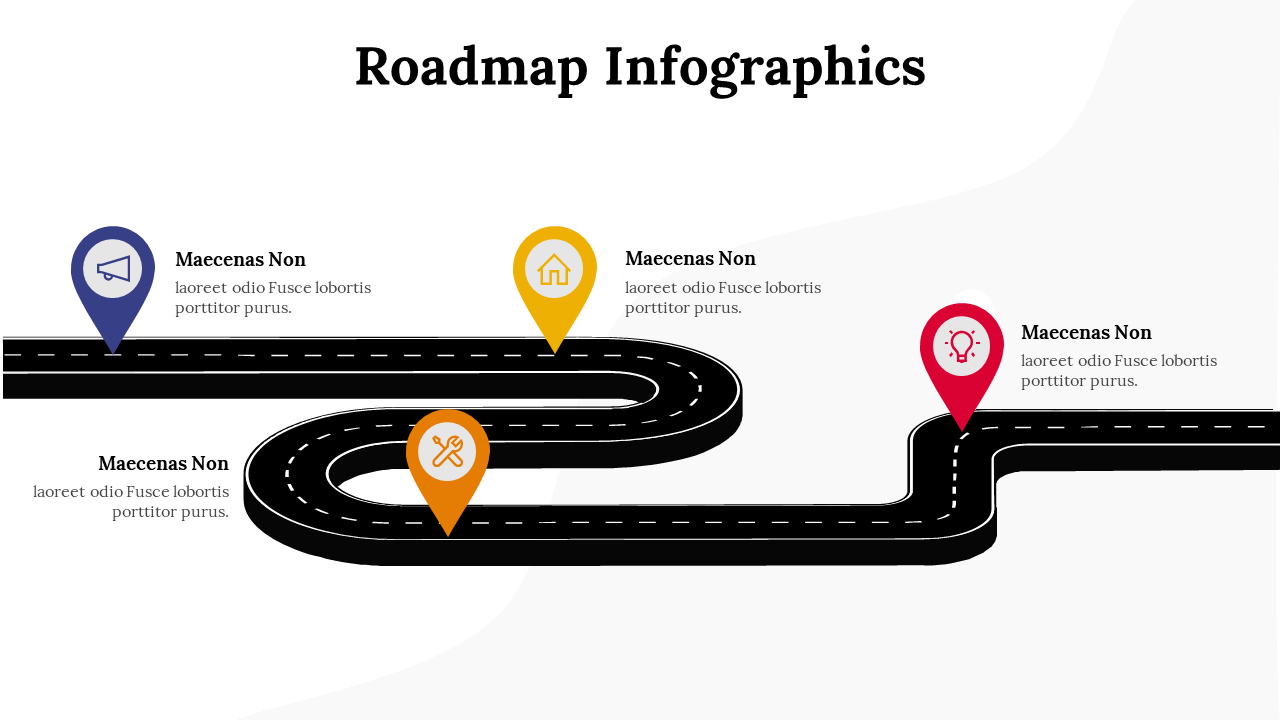 Roadmap Infographics

Maecenas Non
laoreet odio Fusce lobortis porttitor purus.

Maecenas Non
laoreet odio Fusce lobortis porttitor purus.

Maecenas Non
laoreet odio Fusce lobortis porttitor purus.

Maecenas Non
laoreet odio Fusce lobortis porttitor purus.