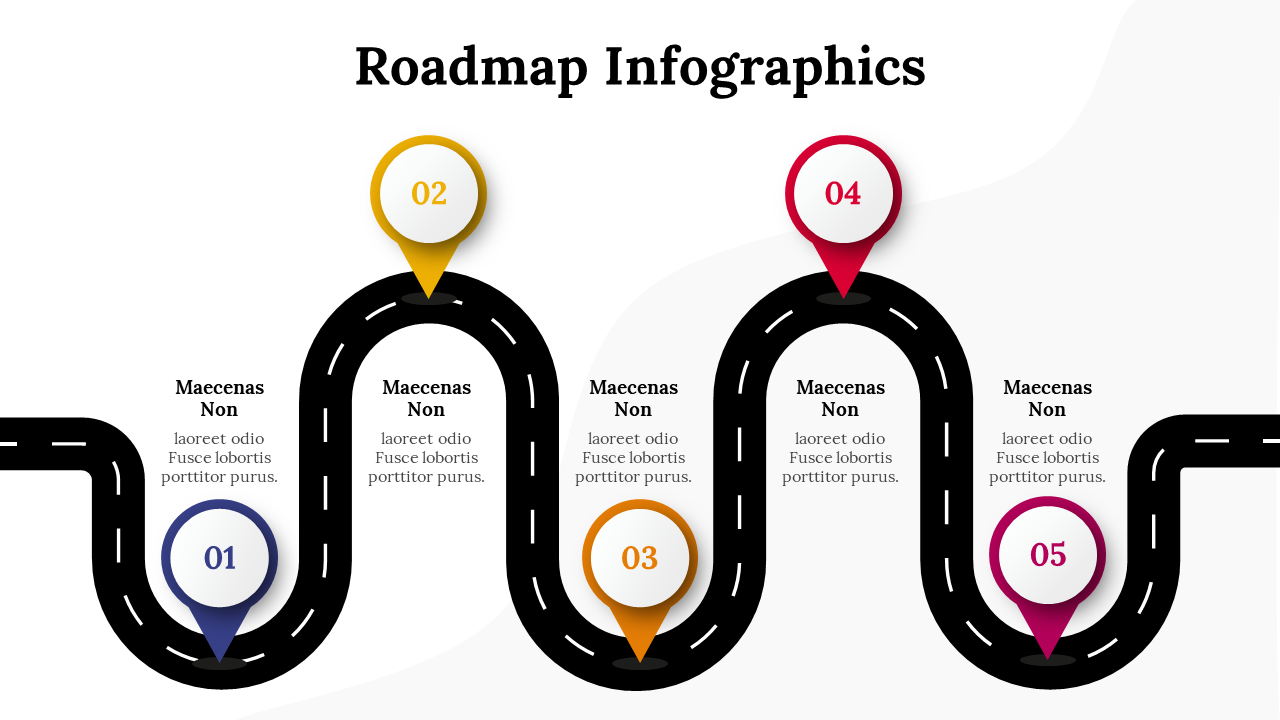 Roadmap Infographics

02

04

Maecenas Non

laoreet odio Fusce lobortis porttitor purus.

Maecenas Non

laoreet odio Fusce lobortis porttitor purus.

Maecenas Non

laoreet odio Fusce lobortis porttitor purus.

Maecenas Non

laoreet odio Fusce lobortis porttitor purus.

Maecenas Non

laoreet odio Fusce lobortis porttitor purus.

01

03

05