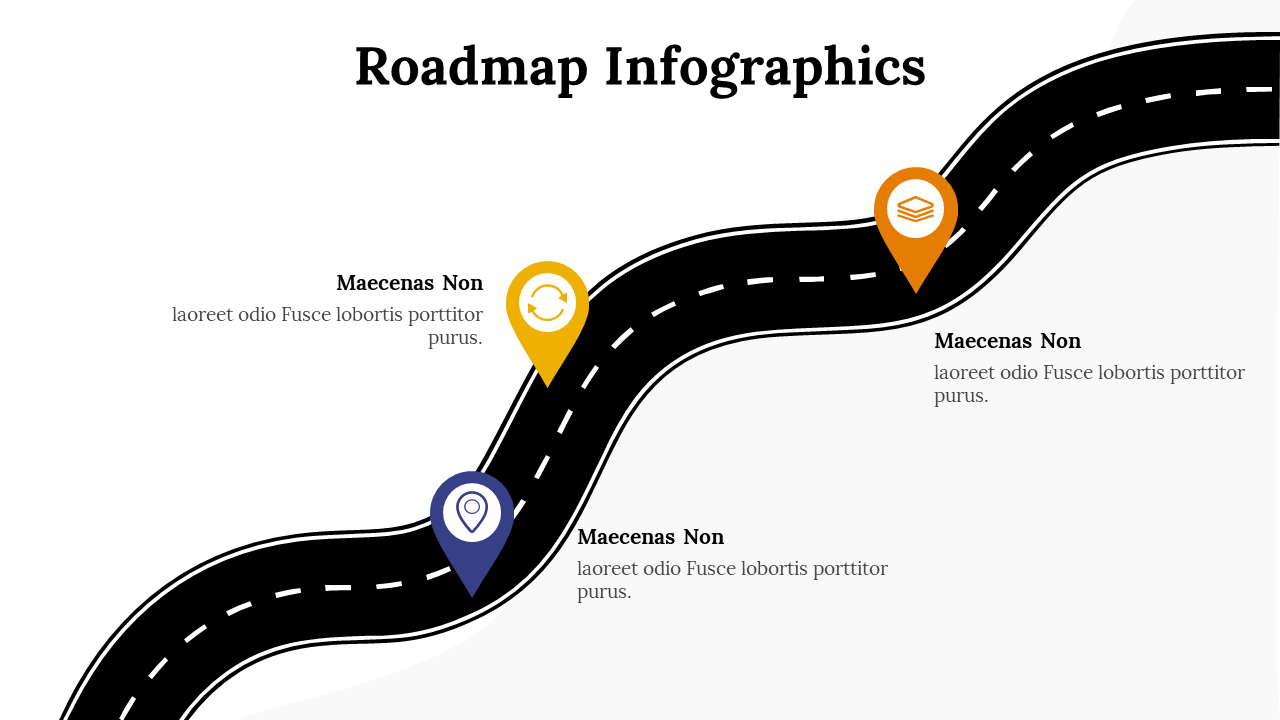 Roadmap Infographics

Maecenas Non
laoreet odio Fusce lobortis porttitor purus.

Maecenas Non
laoreet odio Fusce lobortis porttitor purus.

Maecenas Non
laoreet odio Fusce lobortis porttitor purus.