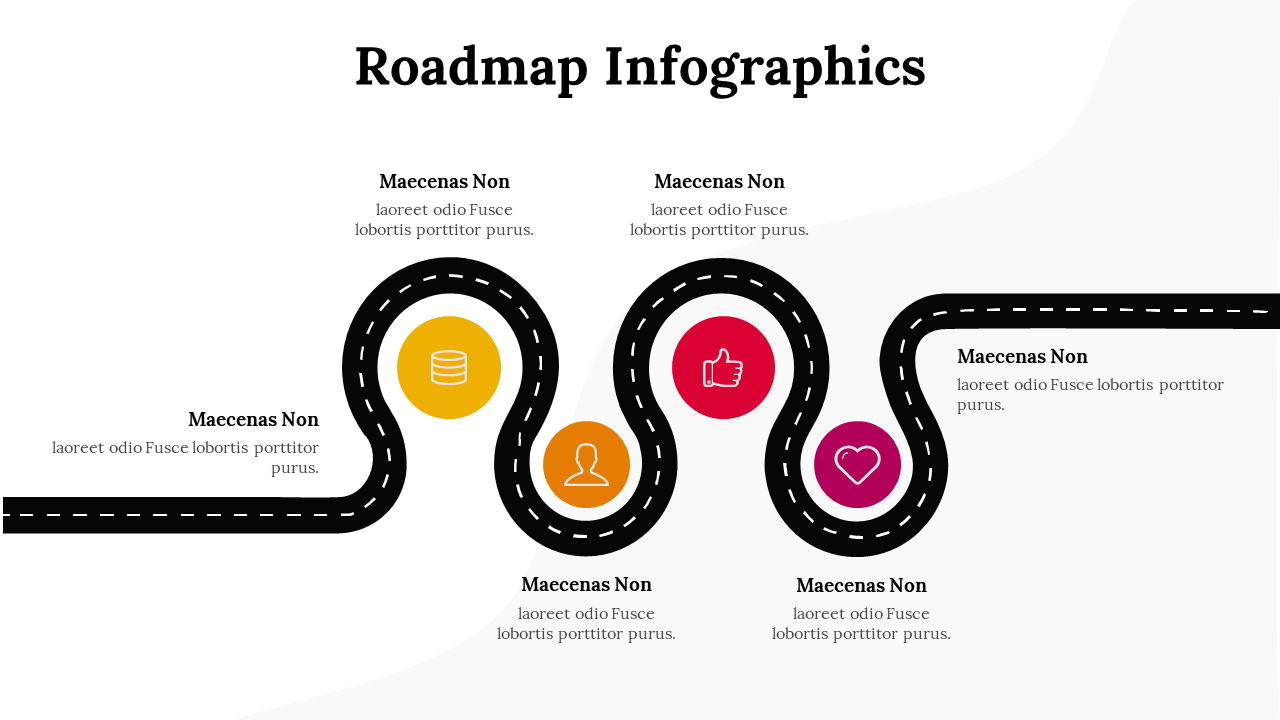 Roadmap Infographics

Maecenas Non
laoreet odio Fusce lobortis porttitor purus.

Maecenas Non
laoreet odio Fusce lobortis porttitor purus.

Maecenas Non
laoreet odio Fusce lobortis porttitor purus.

Maecenas Non
laoreet odio Fusce lobortis porttitor purus.

Maecenas Non
laoreet odio Fusce lobortis porttitor purus.

Maecenas Non
laoreet odio Fusce lobortis porttitor purus.