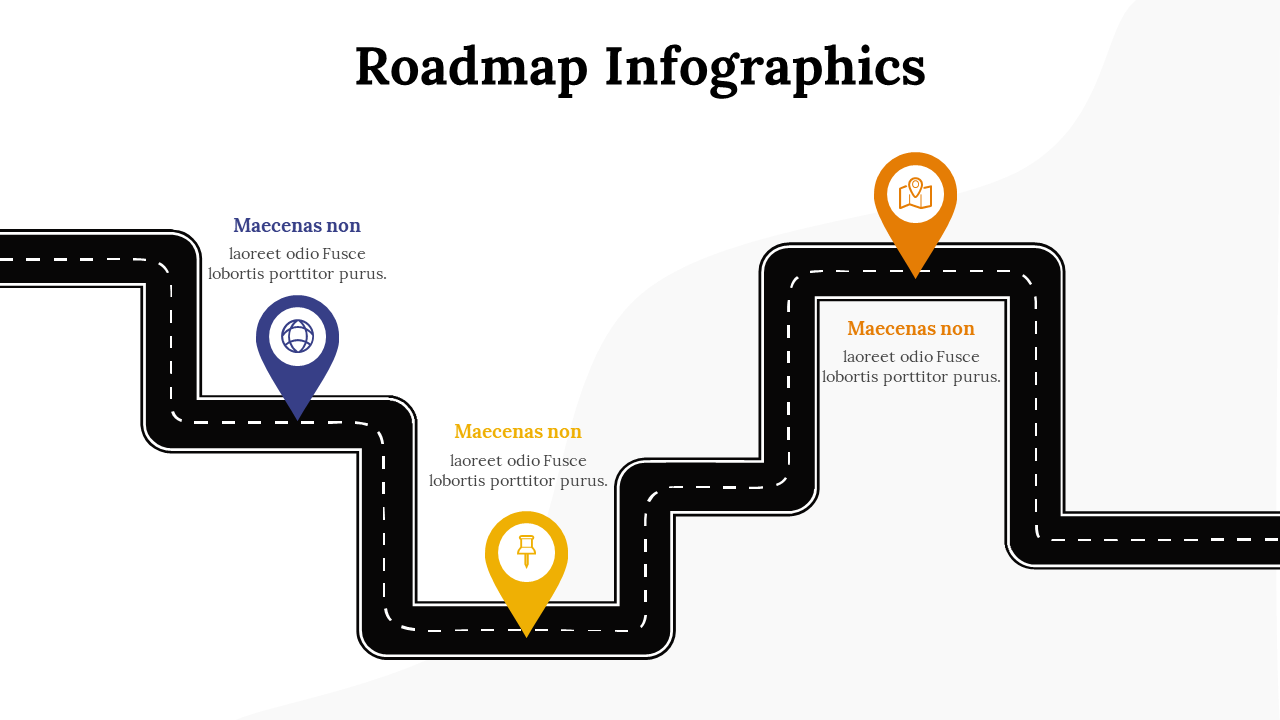 Roadmap Infographics

Maecenas non
laoreet odio Fusce lobortis porttitor purus.

Maecenas non
laoreet odio Fusce lobortis porttitor purus.

Maecenas non
laoreet odio Fusce lobortis porttitor purus.