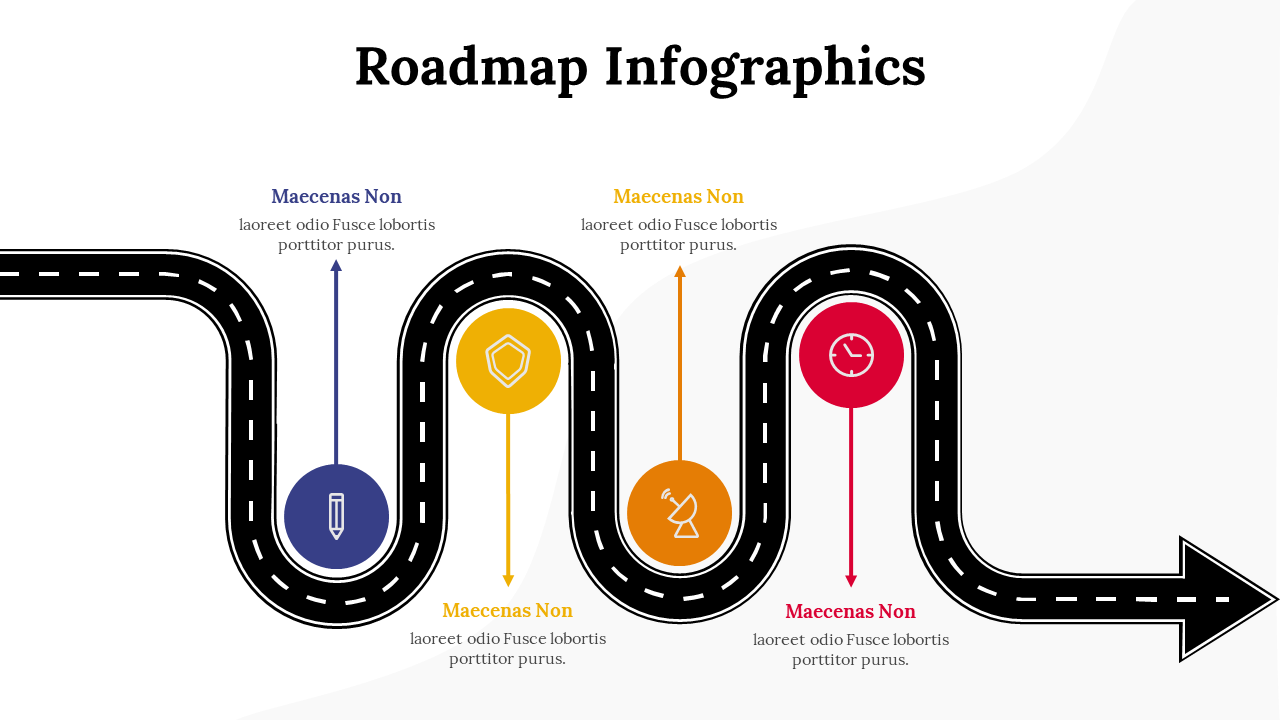 Roadmap Infographics

Maecenas Non
laoreet odio Fusce lobortis porttitor purus.

Maecenas Non
laoreet odio Fusce lobortis porttitor purus.

Maecenas Non
laoreet odio Fusce lobortis porttitor purus.

Maecenas Non
laoreet odio Fusce lobortis porttitor purus.