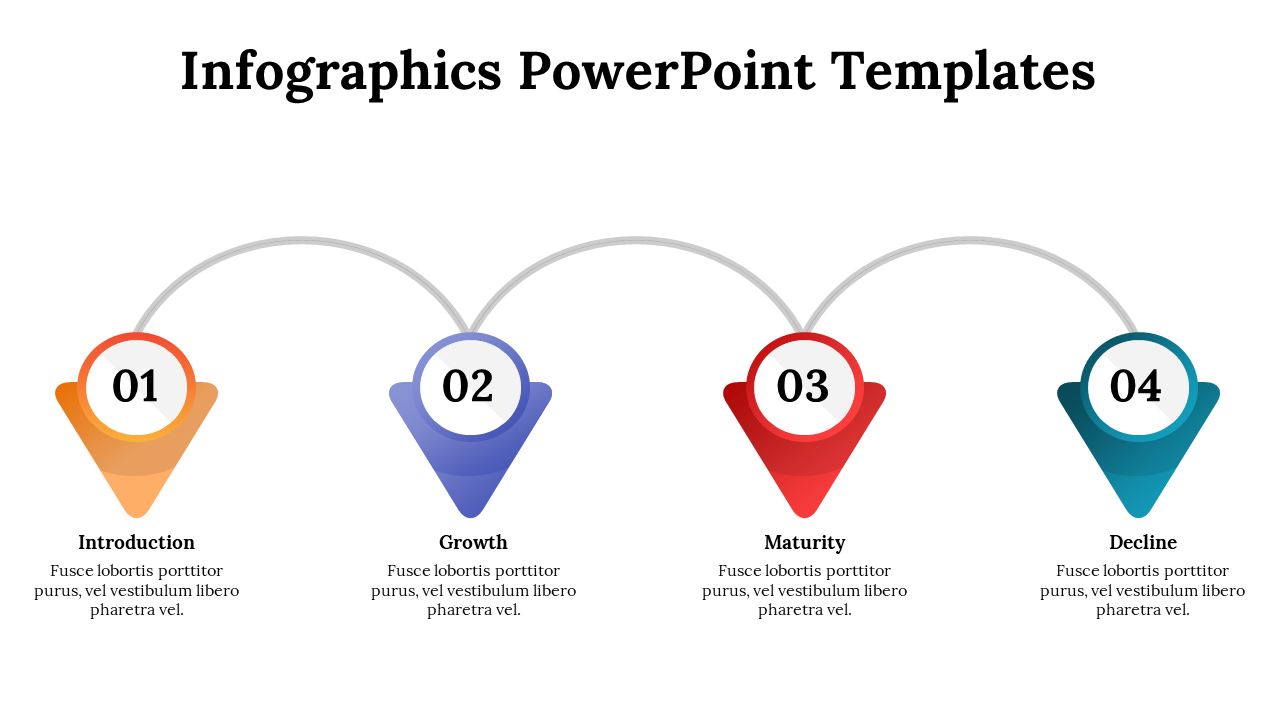 Infographics PowerPoint Templates

01

Introduction

Fusce lobortis porttitor purus, vel vestibulum libero pharetra vel.

02

Growth

Fusce lobortis porttitor purus, vel vestibulum libero pharetra vel.

03

Maturity

Fusce lobortis porttitor purus, vel vestibulum libero pharetra vel.

04

Decline

Fusce lobortis porttitor purus, vel vestibulum libero pharetra vel.