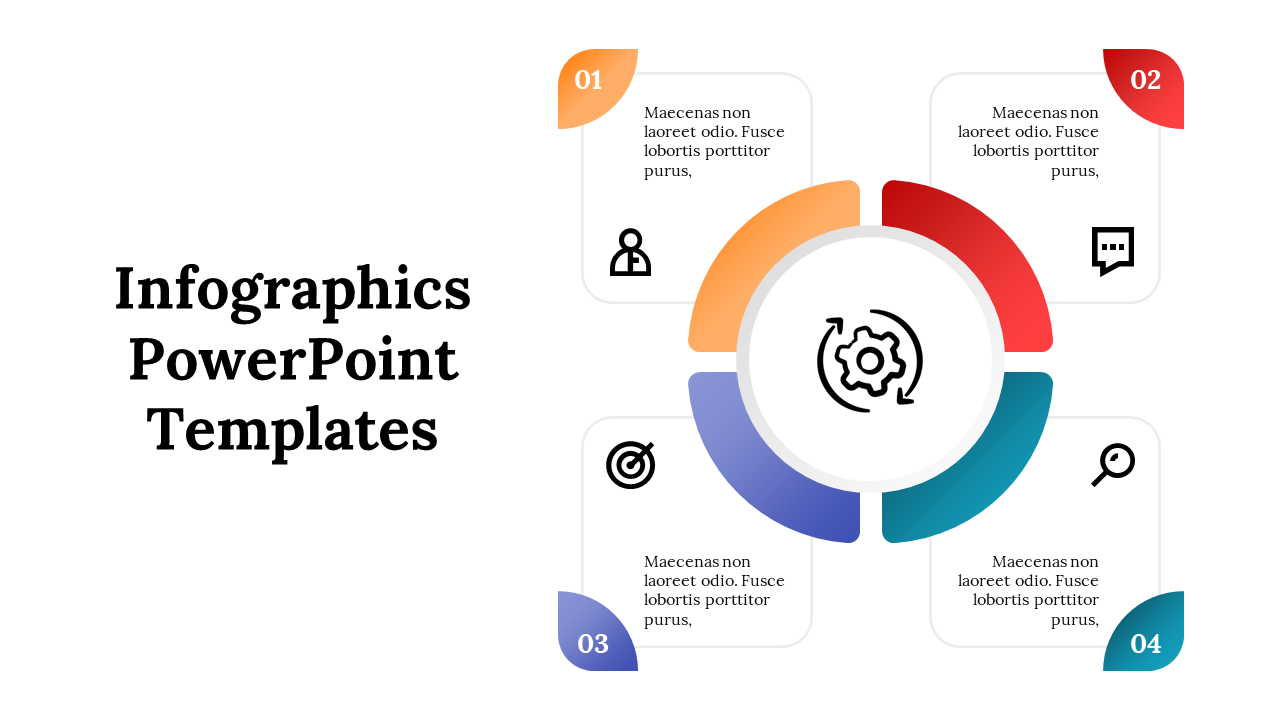 Infographics PowerPoint Templates

01

Maecenas non laoreet odio. Fusce lobortis porttitor purus,

02

Maecenas non laoreet odio. Fusce lobortis porttitor purus,

Maecenas non laoreet odio. Fusce lobortis porttitor purus,

03

Maecenas non laoreet odio. Fusce lobortis porttitor purus,

04