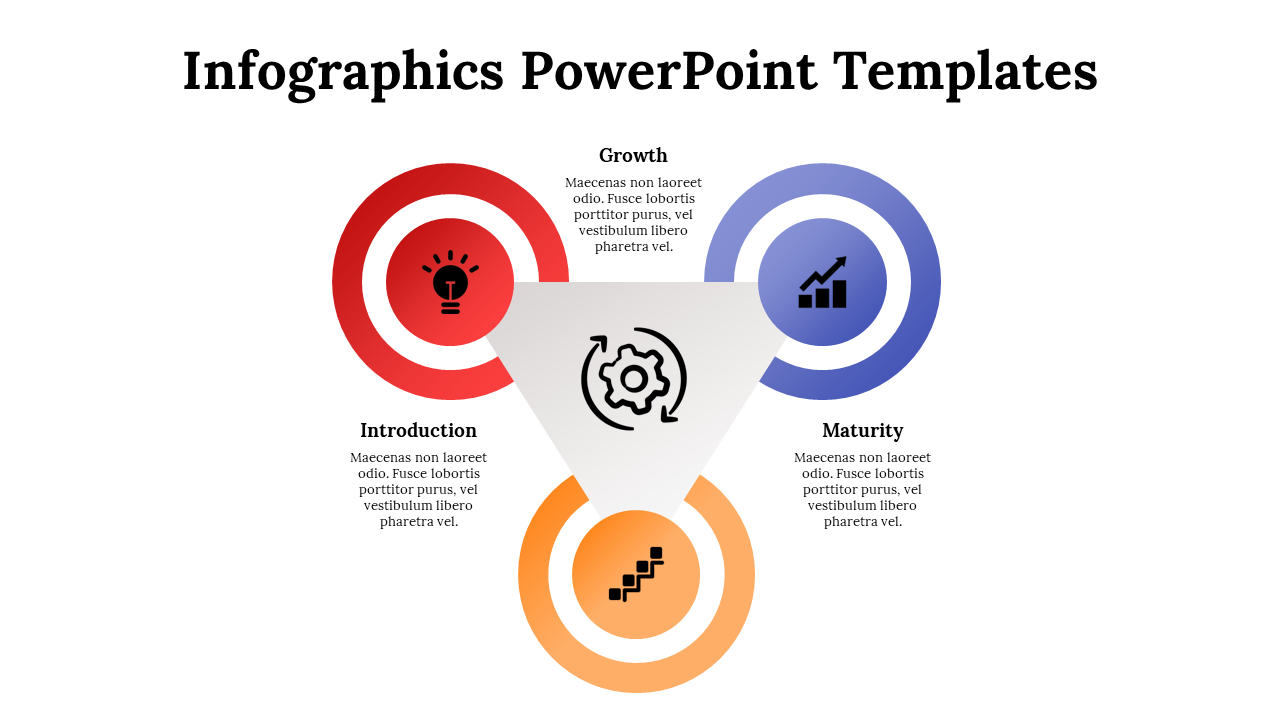 Infographics PowerPoint Templates

Growth

Maecenas non laoreet odio. Fusce lobortis porttitor purus, vel vestibulum libero pharetra vel.

Introduction

Maecenas non laoreet odio. Fusce lobortis porttitor purus, vel vestibulum libero pharetra vel.

Maturity

Maecenas non laoreet odio. Fusce lobortis porttitor purus, vel vestibulum libero pharetra vel.