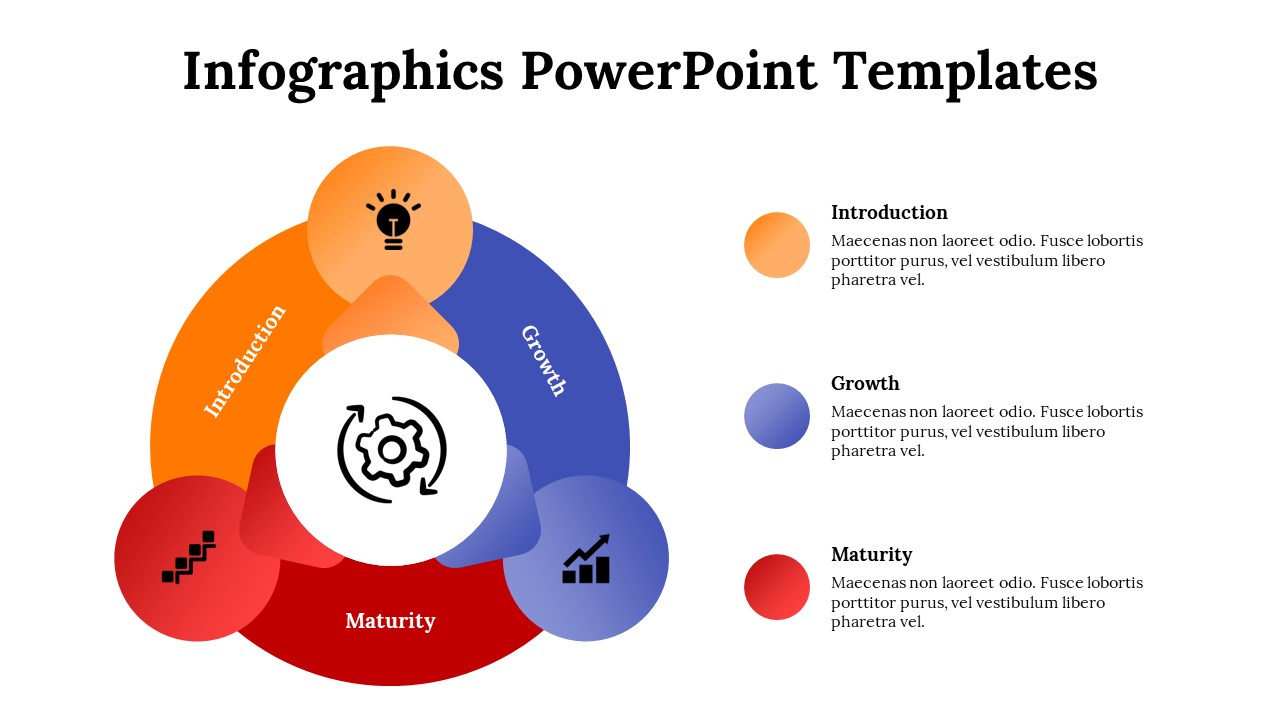 Infographics PowerPoint Templates

Introduction

Growth

Maturity

Introduction
Maecenas non laoreet odio. Fusce lobortis porttitor purus, vel vestibulum libero pharetra vel.

Growth
Maecenas non laoreet odio. Fusce lobortis porttitor purus, vel vestibulum libero pharetra vel.

Maturity
Maecenas non laoreet odio. Fusce lobortis porttitor purus, vel vestibulum libero pharetra vel.