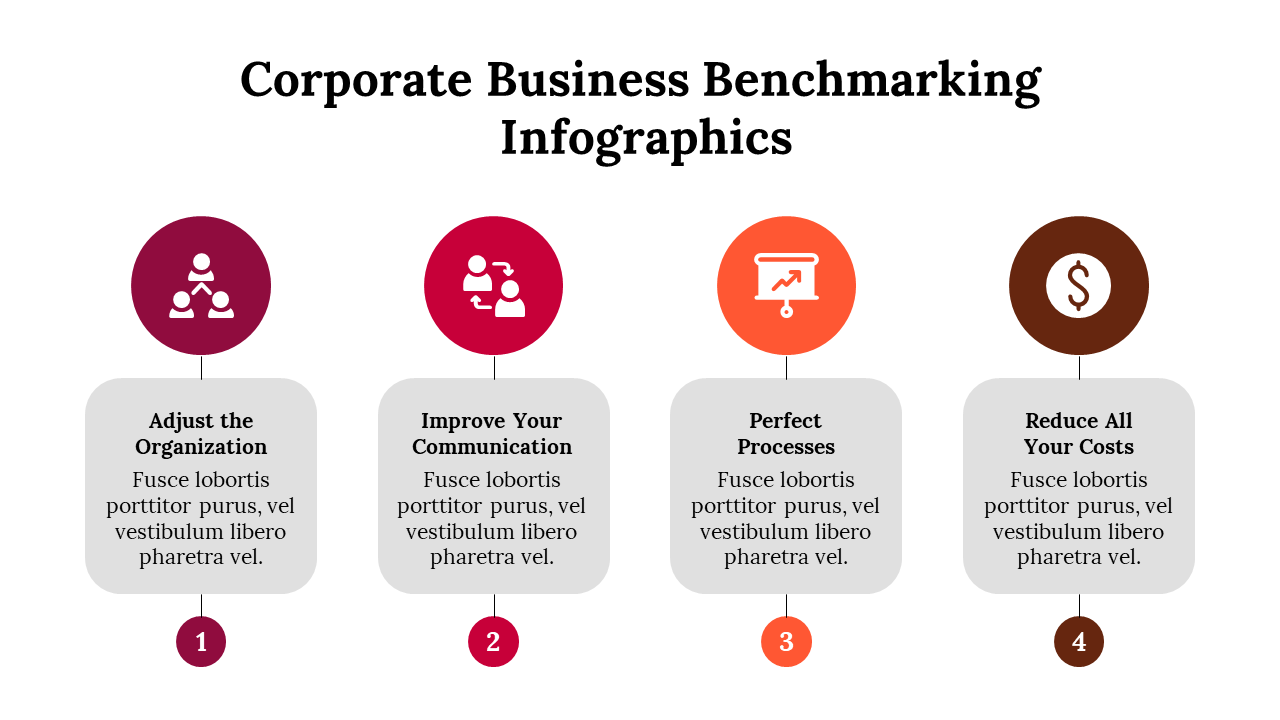 Corporate Business Benchmarking Infographics

Adjust the Organization

Fusce lobortis porttitor purus, vel vestibulum libero pharetra vel.

1

Improve Your Communication

Fusce lobortis porttitor purus, vel vestibulum libero pharetra vel.

2

Perfect Processes

Fusce lobortis porttitor purus, vel vestibulum libero pharetra vel.

3

Reduce All Your Costs

Fusce lobortis porttitor purus, vel vestibulum libero pharetra vel.

4