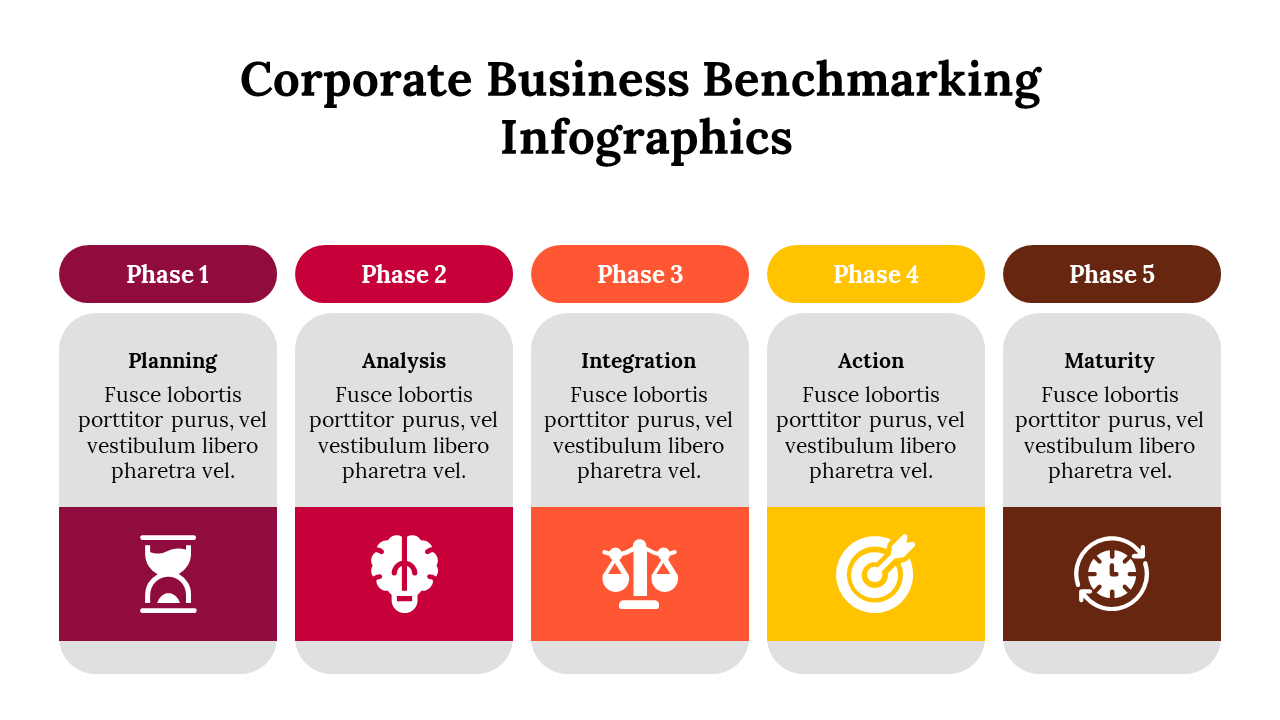 Corporate Business Benchmarking Infographics

Phase 1

Planning

Fusce lobortis porttitor purus, vel vestibulum libero pharetra vel.

Phase 2

Analysis

Fusce lobortis porttitor purus, vel vestibulum libero pharetra vel.

Phase 3

Integration

Fusce lobortis porttitor purus, vel vestibulum libero pharetra vel.

Phase 4

Action

Fusce lobortis porttitor purus, vel vestibulum libero pharetra vel.

Phase 5

Maturity

Fusce lobortis porttitor purus, vel vestibulum libero pharetra vel.