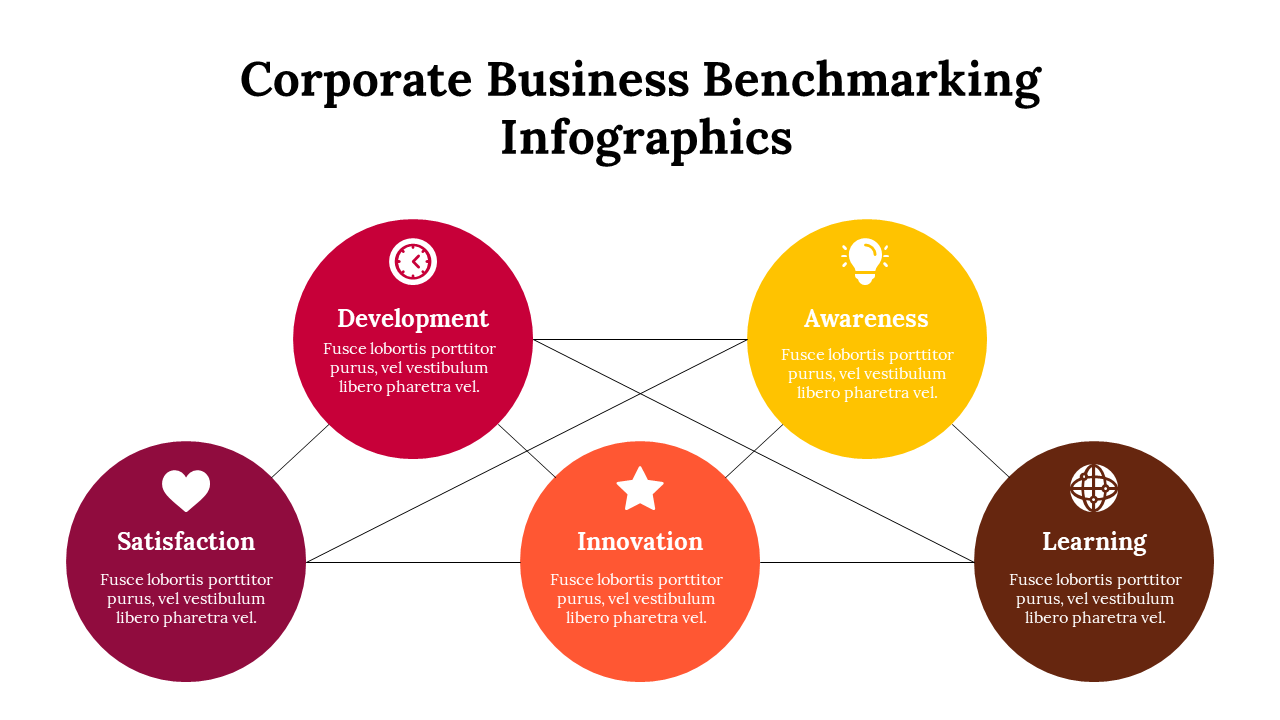 Corporate Business Benchmarking Infographics

Development
Fusce lobortis porttitor purus, vel vestibulum libero pharetra vel.

Awareness
Fusce lobortis porttitor purus, vel vestibulum libero pharetra vel.

Satisfaction
Fusce lobortis porttitor purus, vel vestibulum libero pharetra vel.

Innovation
Fusce lobortis porttitor purus, vel vestibulum libero pharetra vel.

Learning
Fusce lobortis porttitor purus, vel vestibulum libero pharetra vel.